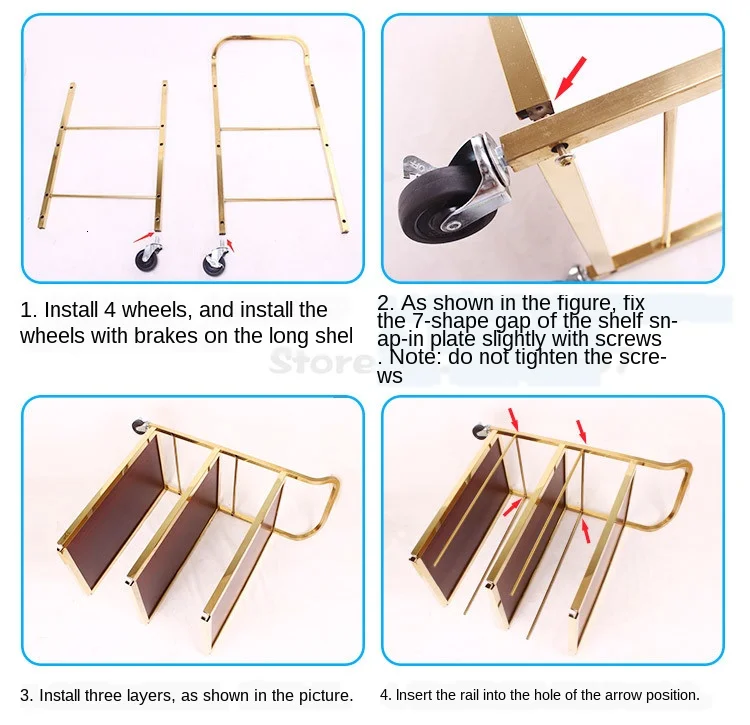 1. Install 4 wheels, and install the wheels with brakes on the long shel

2. As shown in the figure, fix the 7-shape gap of the shelf snap-in plate slightly with screws . Note: do not tighten the screws

Store

3. Install three layers, as shown in the picture.

4. Insert the rail into the hole of the arrow position.