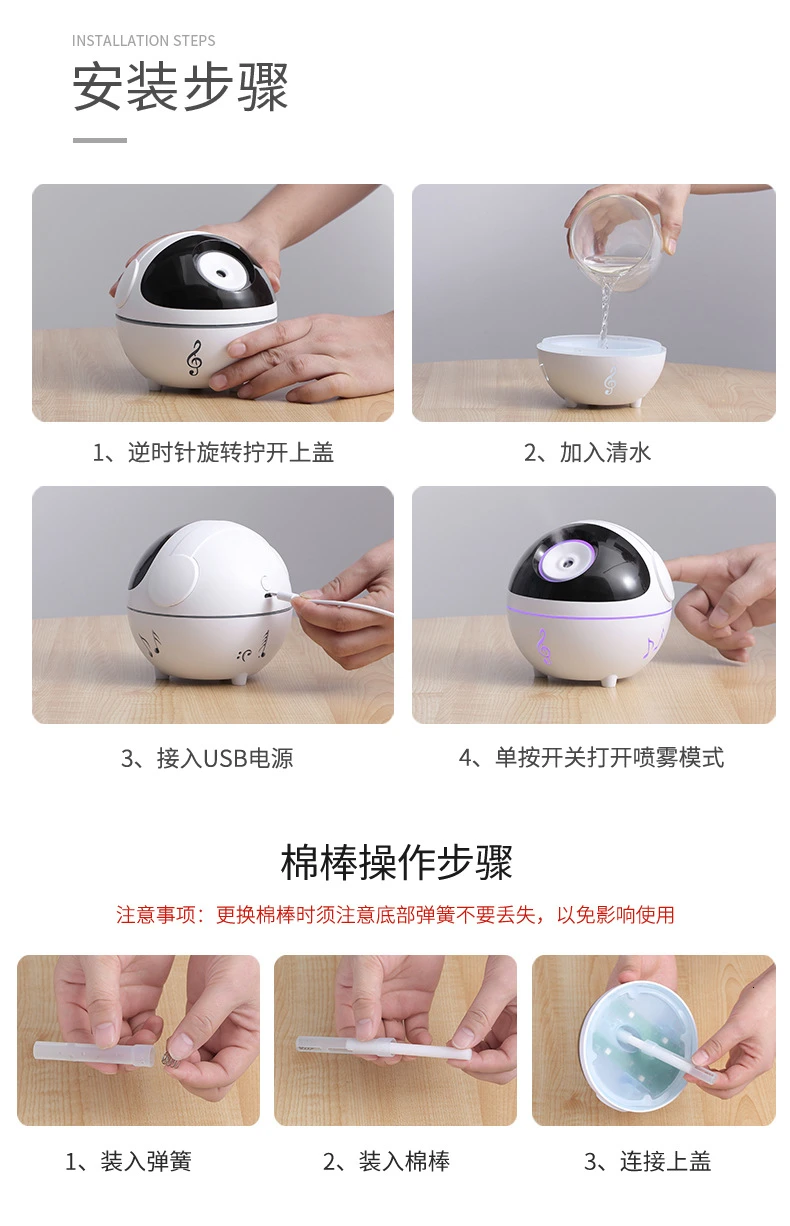 INSTALLATION STEPS

安装步骤

1、逆时针旋转拧开上盖

2、加入清水

3、接入USB电源

4、单按开关打开喷雾模式

棉棒操作步骤

注意事项：更换棉棒时须注意底部弹簧不要丢失，以免影响使用

1、装入弹簧

2、装入棉棒

3、连接上盖