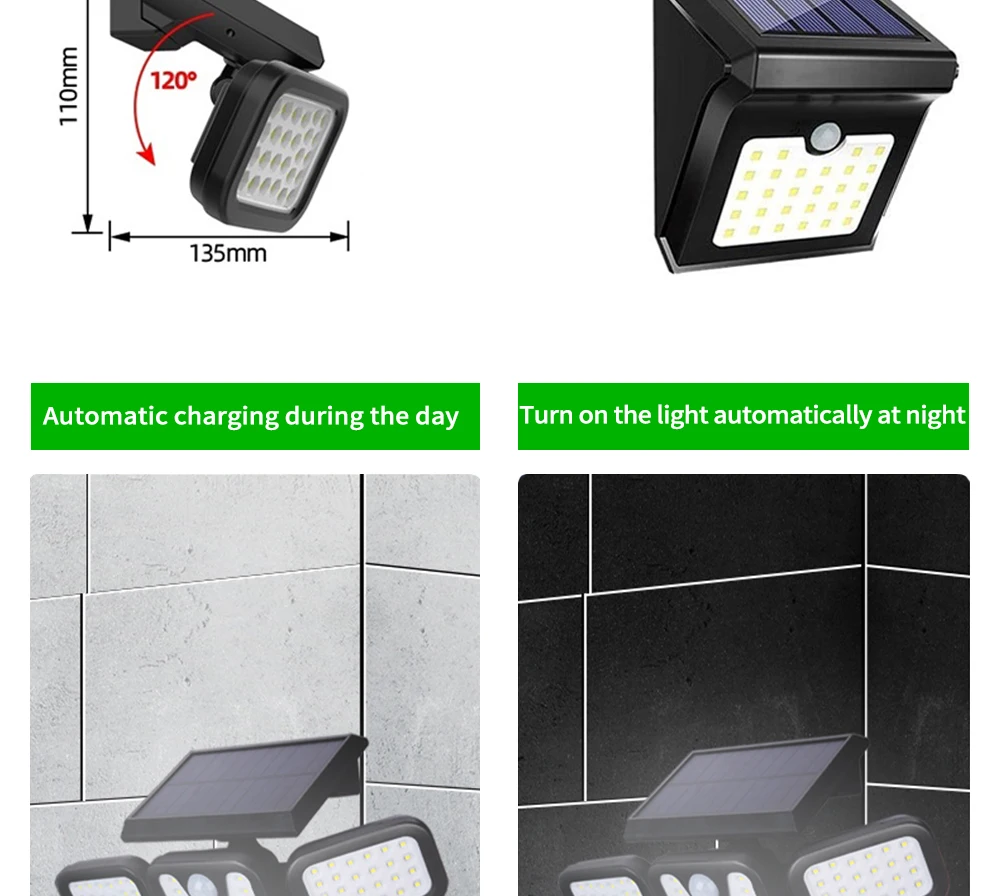 110mm

120°

135mm

Automatic charging during the day

Turn on the light automatically at night