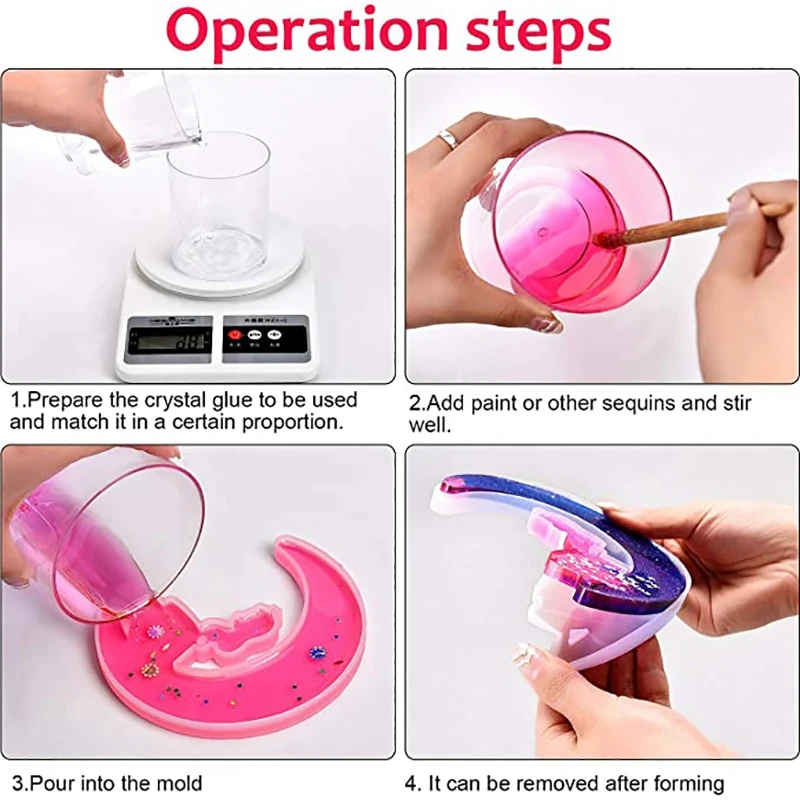 Operation steps

1.Prepare the crystal glue to be used and match it in a certain proportion.

2.Add paint or other sequins and stir well.

3.Pour into the mold

4. It can be removed after forming