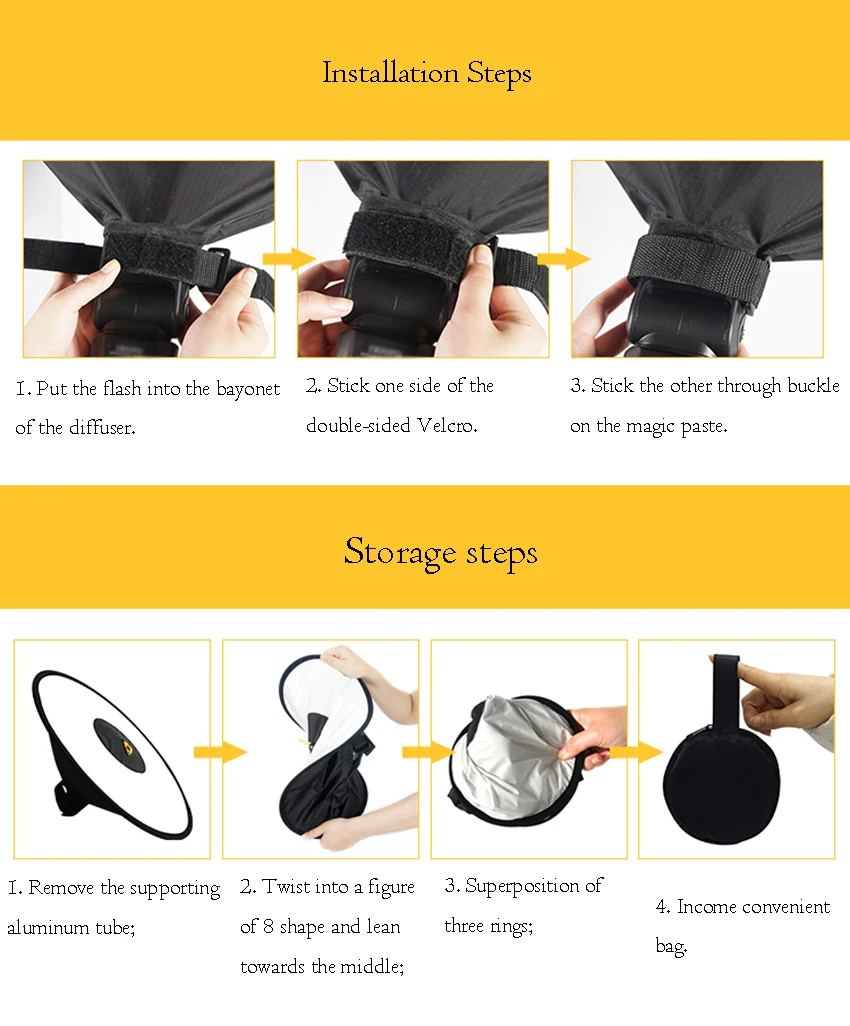 Installation Steps

1. Put the flash into the bayonet of the diffuser.

2. Stick one side of the double-sided Velcro.

3. Stick the other through buckle on the magic paste.

Storage steps

1. Remove the supporting aluminum tube;

2. Twist into a figure of 8 shape and lean towards the middle;

3. Superposition of three rings;

4. Income convenient bag.