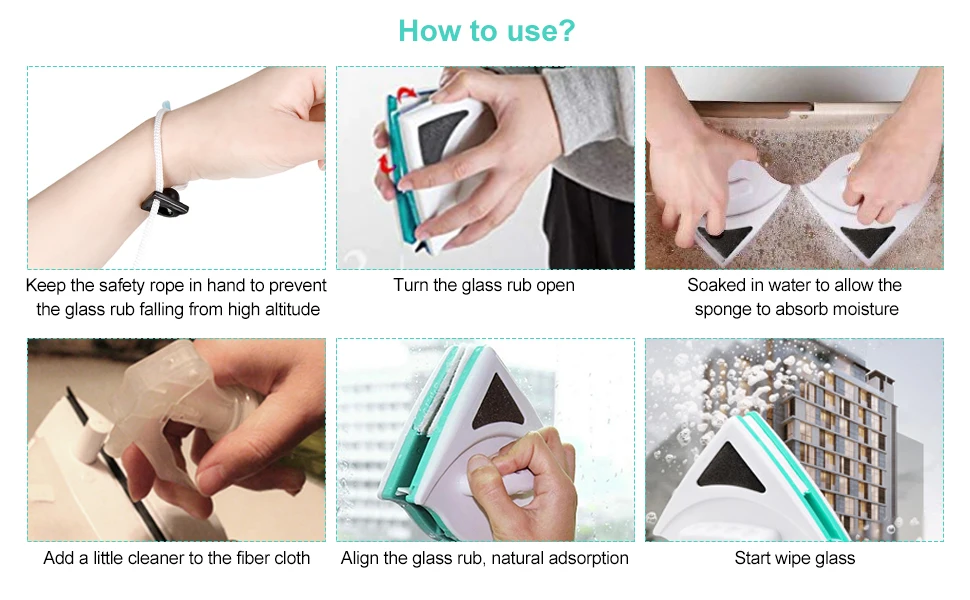 How to use?

Keep the safety rope in hand to prevent the glass rub falling from high altitude

Turn the glass rub open

Soaked in water to allow the sponge to absorb moisture

Add a little cleaner to the fiber cloth

Align the glass rub, natural adsorption

Start wipe glass