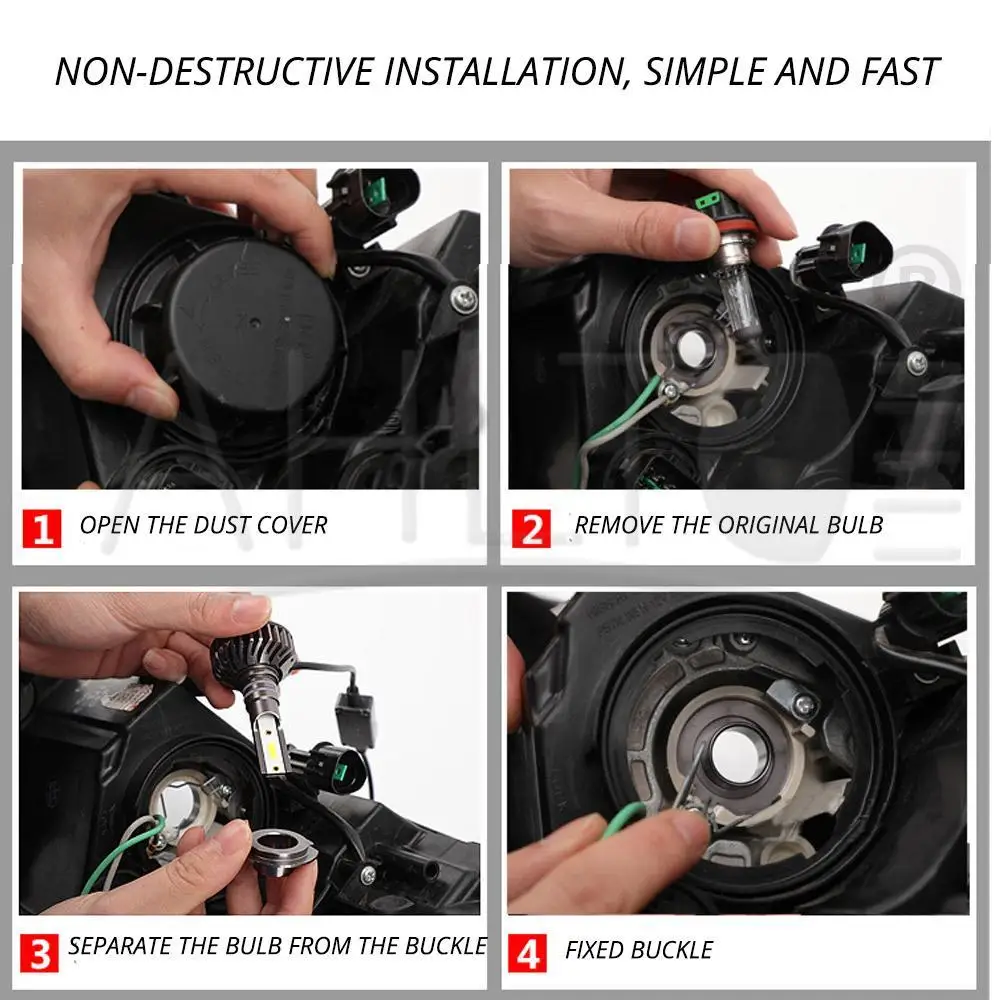 NON-DESTRUCTIVE INSTALLATION, SIMPLE AND FAST

1 OPEN THE DUST COVER

2 REMOVE THE ORIGINAL BULB

3 SEPARATE THE BULB FROM THE BUCKLE

4 FIXED BUCKLE