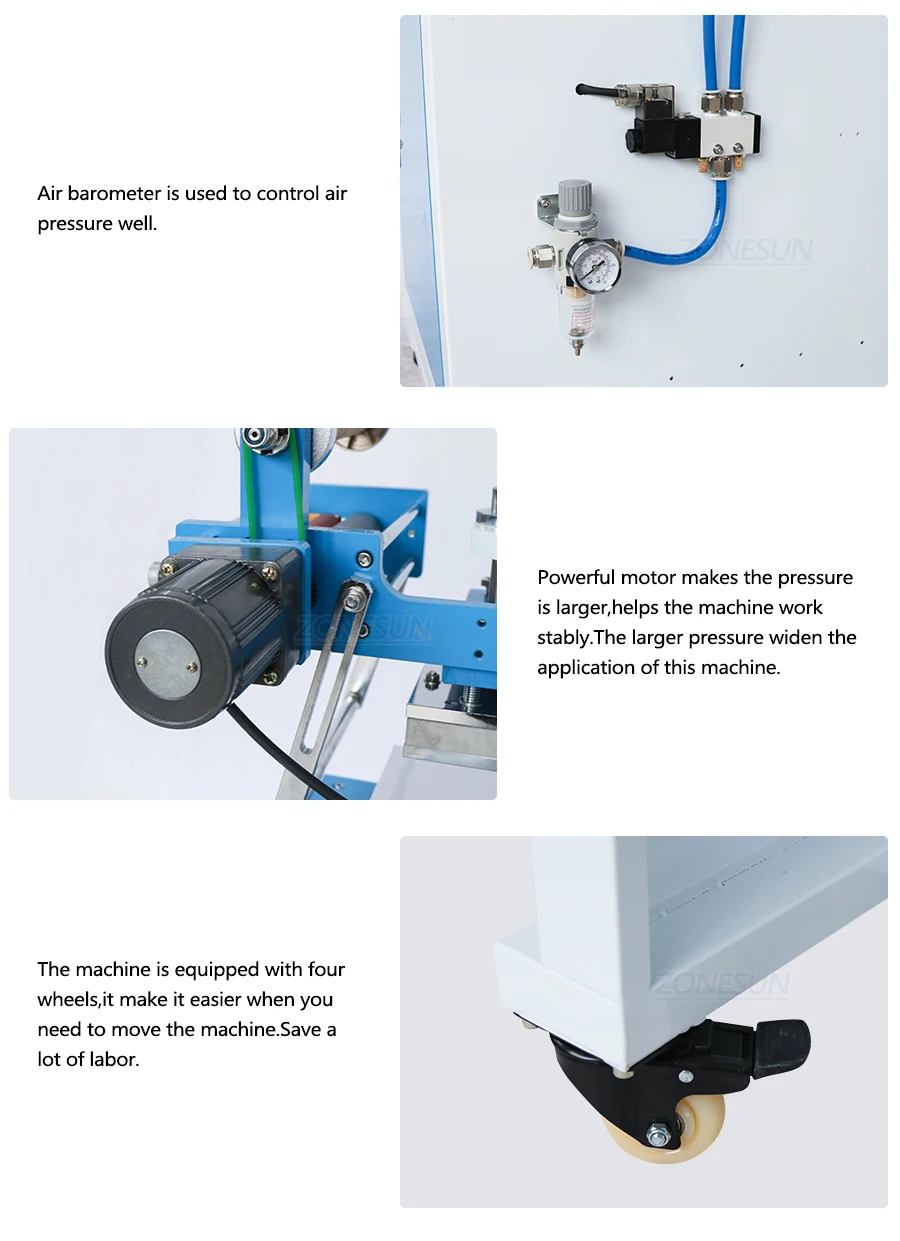 Air barometer is used to control air pressure well.

ZONESUN

ZONESUN

Powerful motor makes the pressure is larger,helps the machine work stably.The larger pressure widen the application of this machine.

The machine is equipped with four wheels,it make it easier when you need to move the machine.Save a lot of labor.

ZONESUN