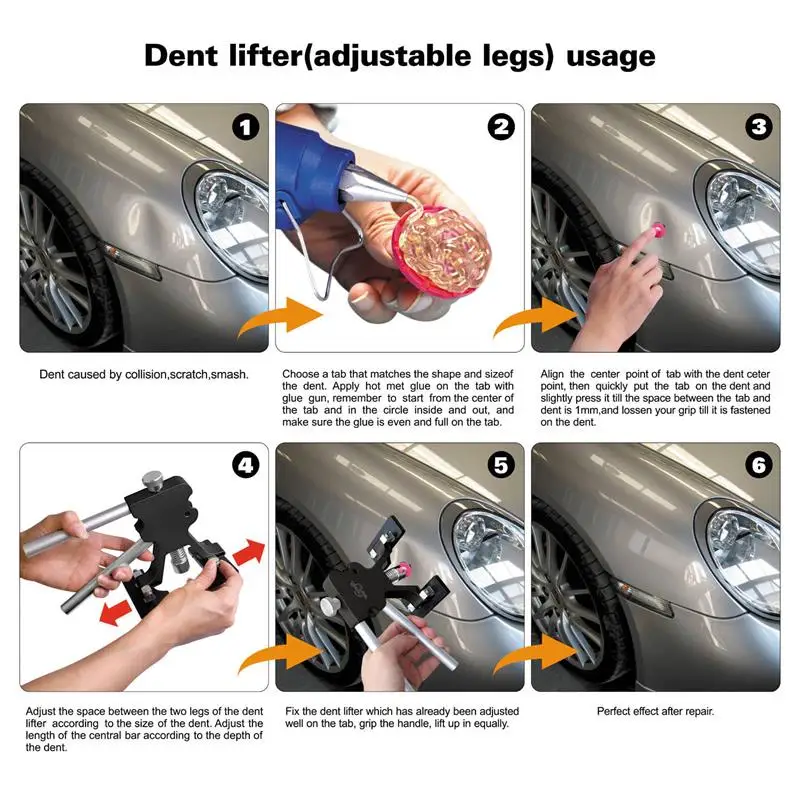 Dent lifter(adjustable legs) usage

1

Dent caused by collision,scratch,smash.

2

Choose a tab that matches the shape and sizeof the dent. Apply hot met glue on the tab with glue gun, remember to start from the center of the tab and in the circle inside and out, and make sure the glue is even and full on the tab.

3

Align the center point of tab with the dent ceter point, then quickly put the tab on the dent and slightly press it till the space between the tab and dent is 1mm,and lossen your grip till it is fastened on the dent.

4

Adjust the space between the two legs of the dent lifter according to the size of the dent. Adjust the length of the central bar according to the depth of the dent.

5

Fix the dent lifter which has already been adjusted well on the tab, grip the handle, lift up in equally.

6

Perfect effect after repair.