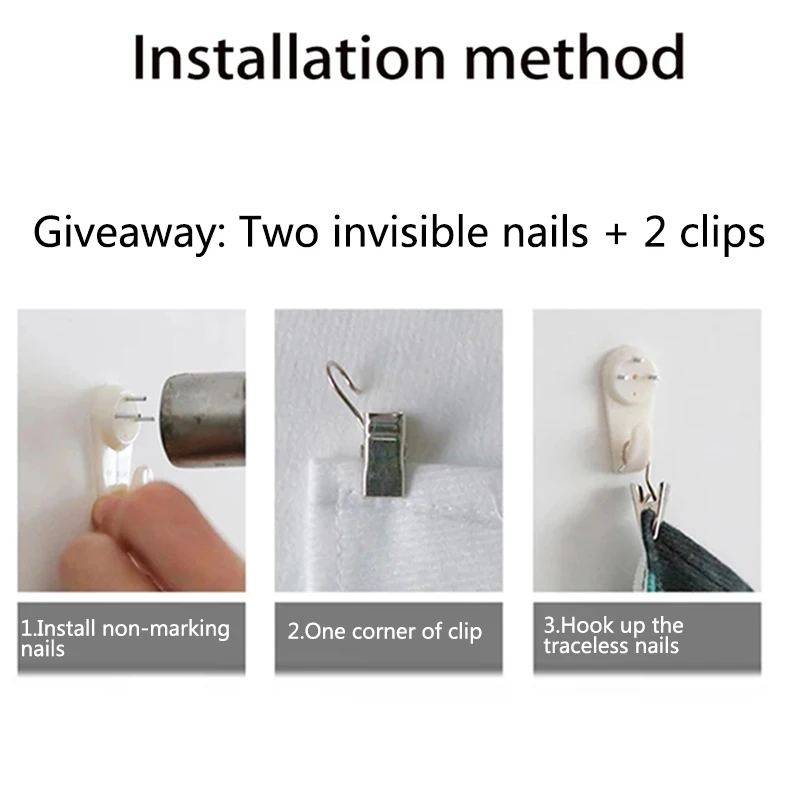 Installation method

Giveaway: Two invisible nails + 2 clips

1.Install non-marking nails

2.One corner of clip

3.Hook up the traceless nails