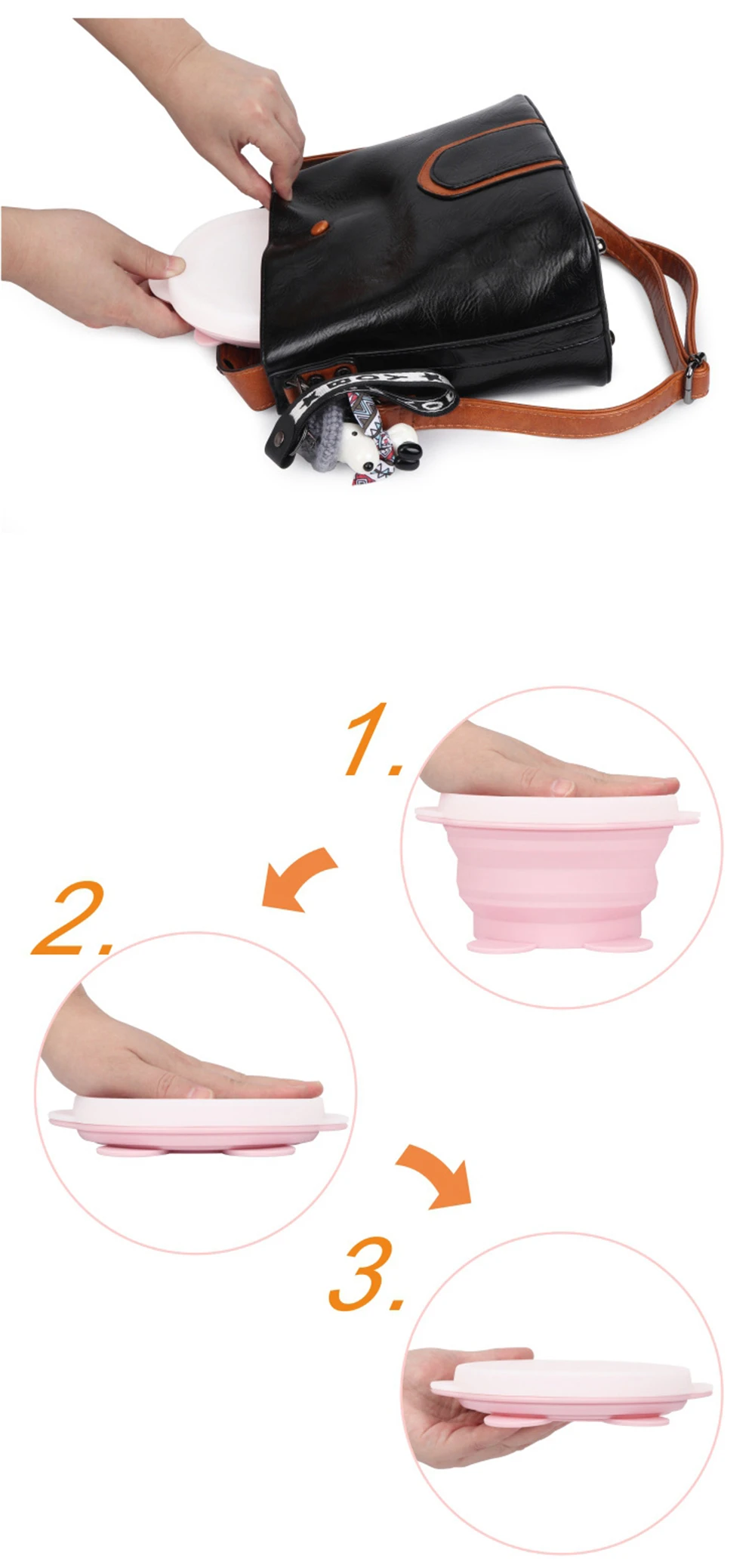 1.

2.

3.