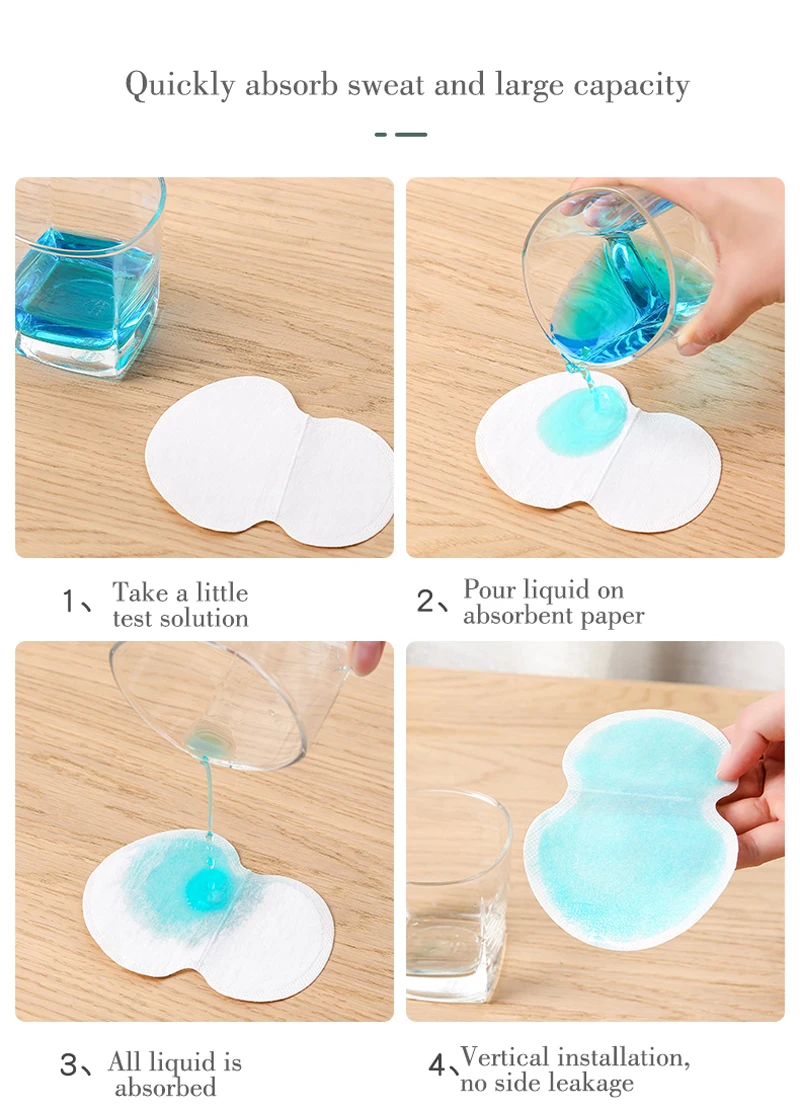 Quickly absorb sweat and large capacity

1、Take a little test solution

2、Pour liquid on absorbent paper

3、All liquid is absorbed

4、Vertical installation, no side leakage