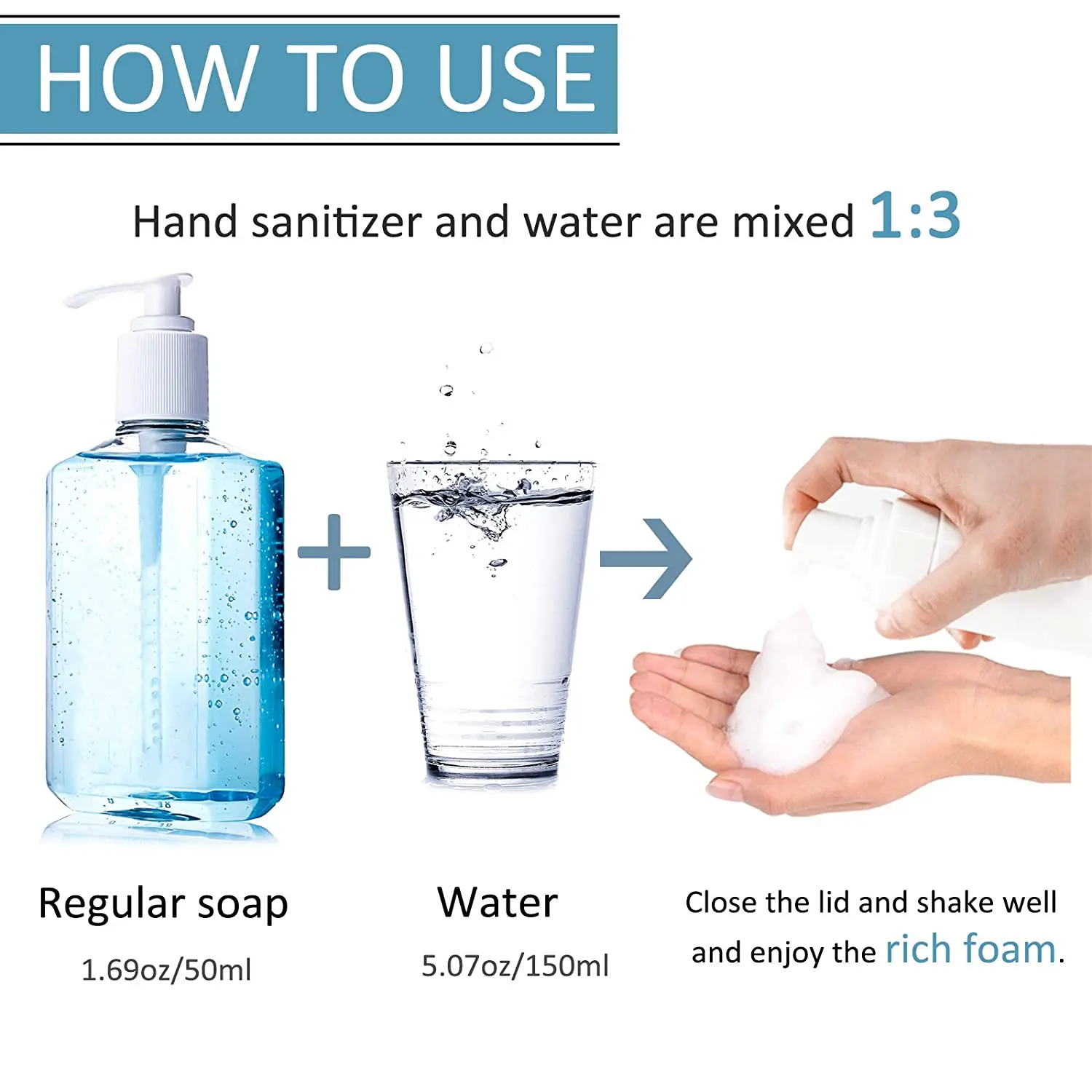 HOW TO USE

Hand sanitizer and water are mixed 1:3

Regular soap
1.69oz/50ml

Water
5.07oz/150ml

Close the lid and shake well and enjoy the rich foam.