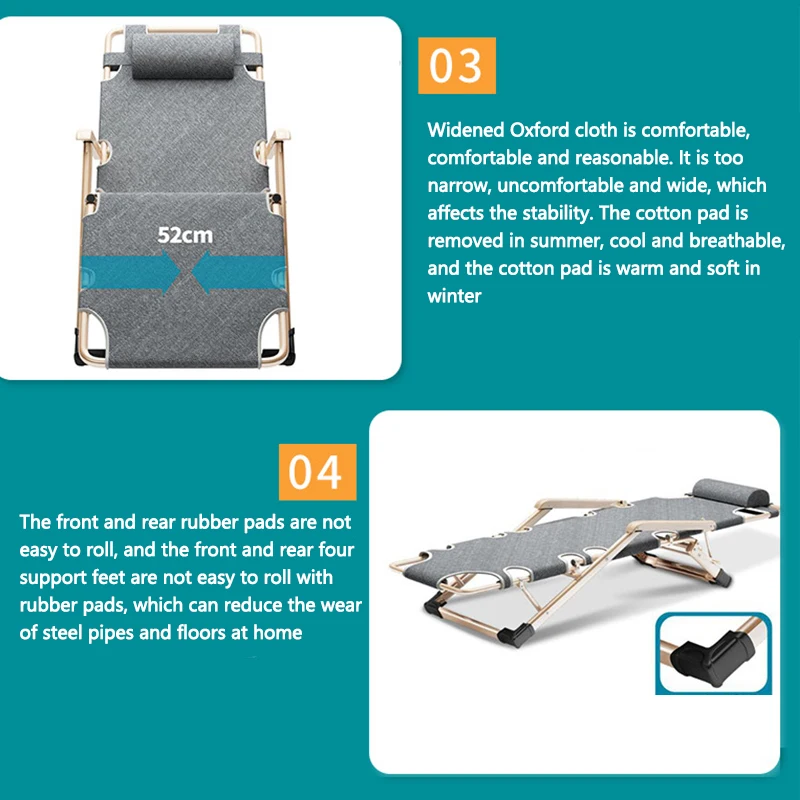 52cm

03

Widened Oxford cloth is comfortable, comfortable and reasonable. It is too narrow, uncomfortable and wide, which affects the stability. The cotton pad is removed in summer, cool and breathable, and the cotton pad is warm and soft in winter

04

The front and rear rubber pads are not easy to roll, and the front and rear four support feet are not easy to roll with rubber pads, which can reduce the wear of steel pipes and floors at home