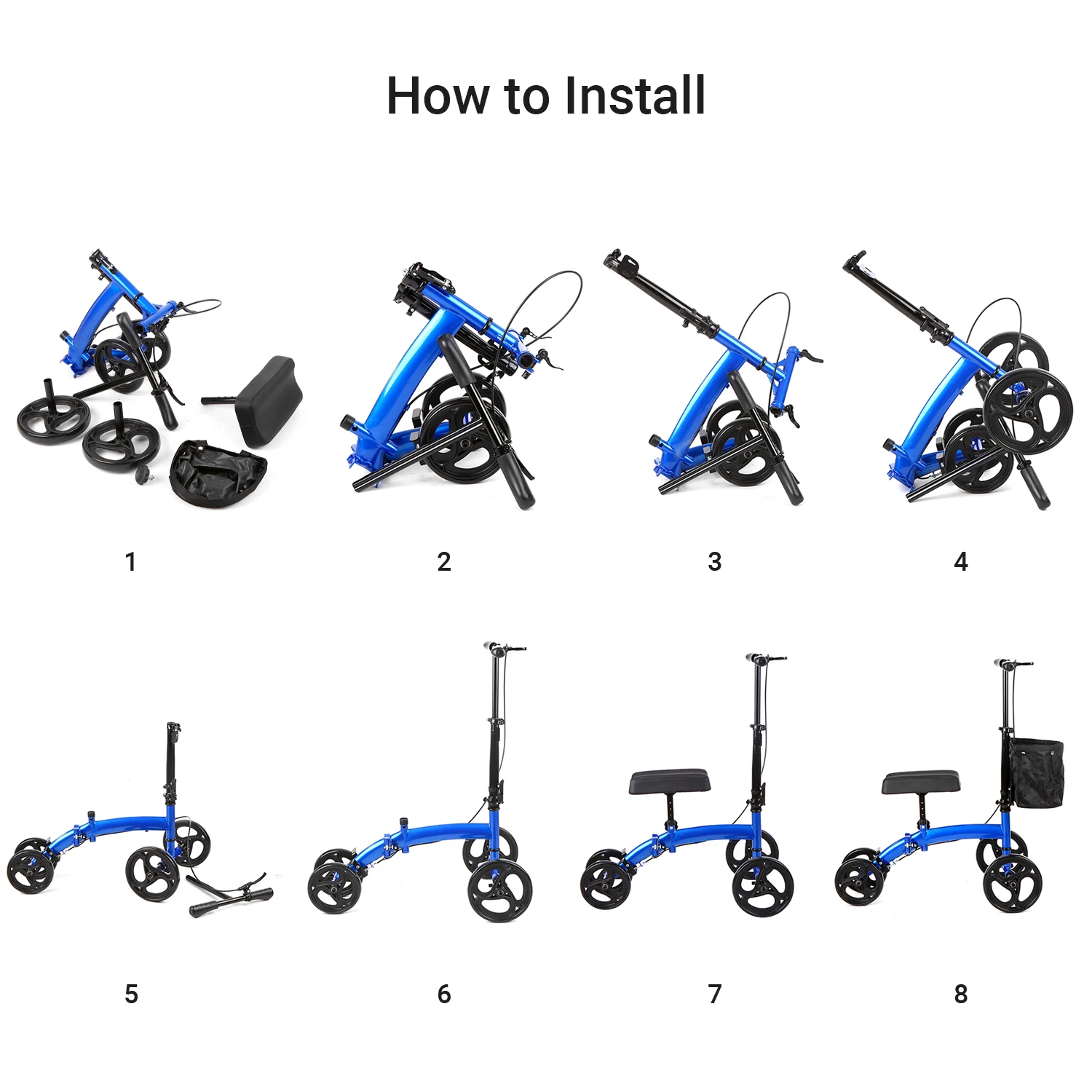 How to Install

1

2

3

4

5

6

7

8