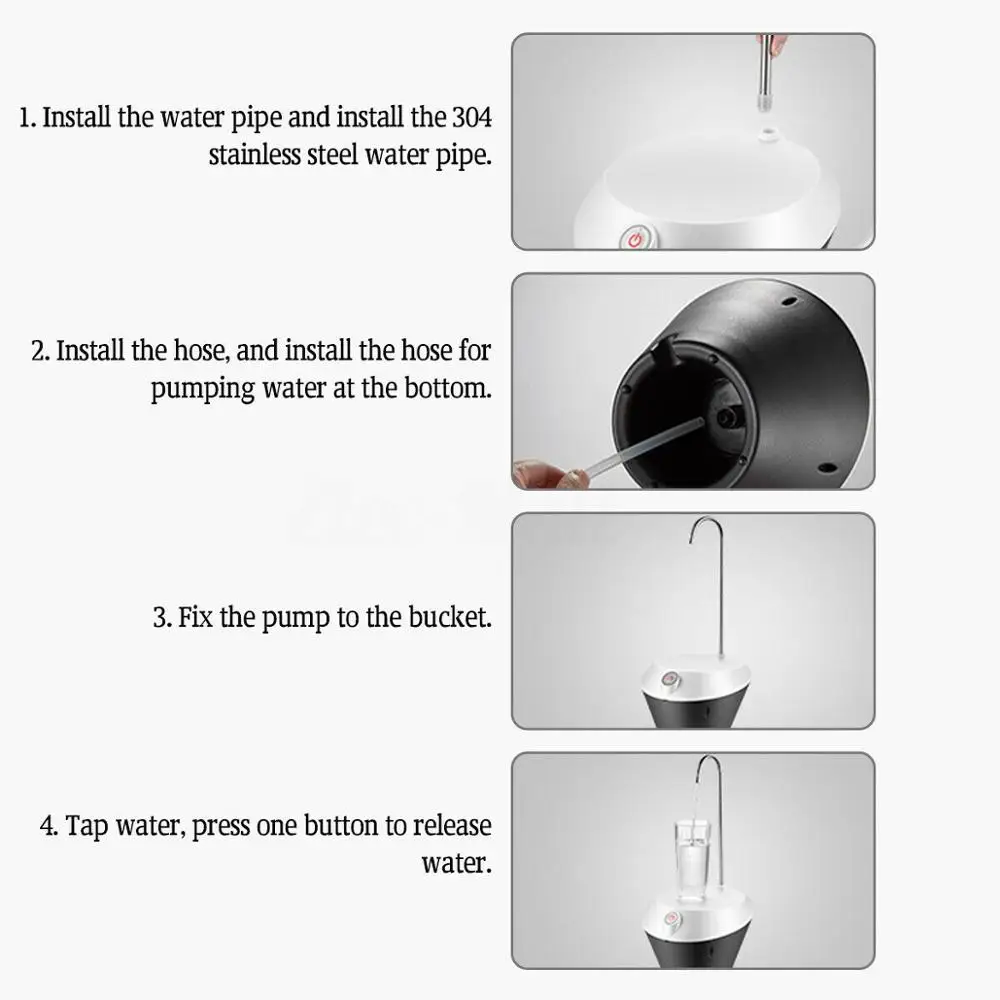 1. Install the water pipe and install the 304 stainless steel water pipe.

2. Install the hose, and install the hose for pumping water at the bottom.

3. Fix the pump to the bucket.

4. Tap water, press one button to release water.