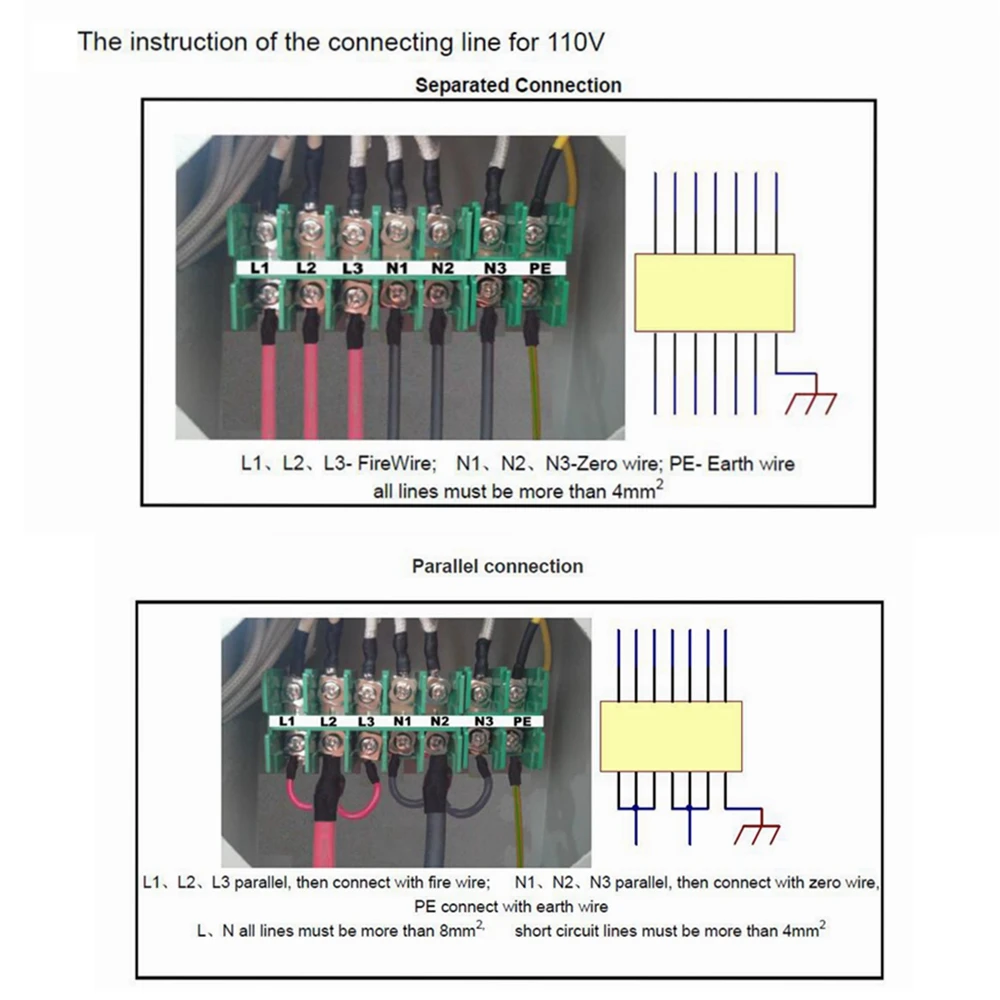 The instruction of the connecting line for 110V

Separated Connection

L1 L2 L3 N1 N2 N3 PE

L1、L2、L3- FireWire; N1、N2、N3-Zero wire; PE- Earth wire
all lines must be more than $4mm^2$

Parallel connection

L1 L2 L3 N1 N2 N3 PE

L1、L2、L3 parallel, then connect with fire wire; N1、N2、N3 parallel, then connect with zero wire, PE connect with earth wire
L、N all lines must be more than $8mm^2$, short circuit lines must be more than $4mm^2$