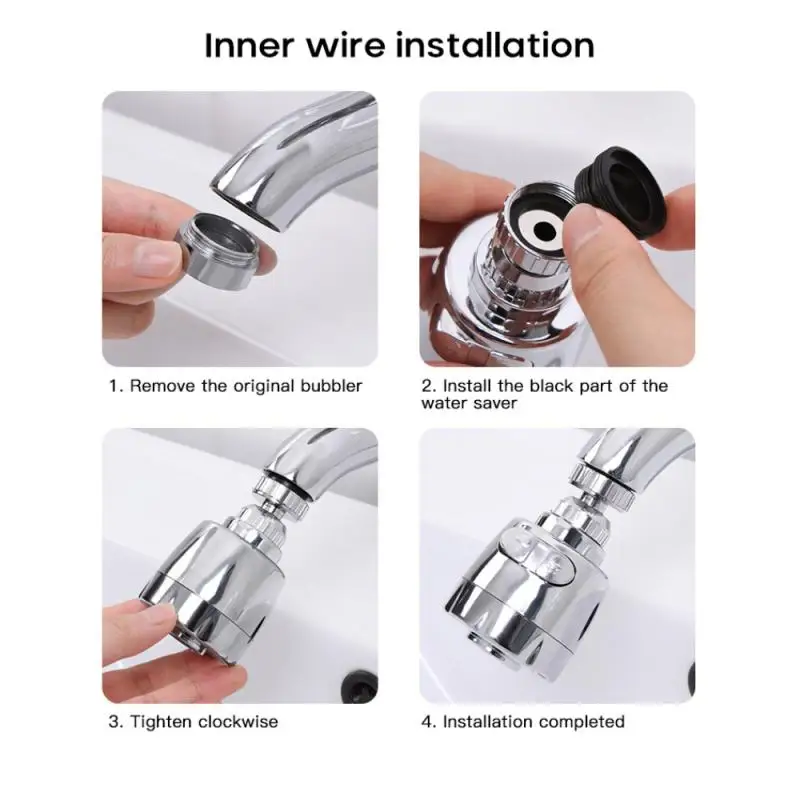 Inner wire installation

1. Remove the original bubbler

2. Install the black part of the water saver

3. Tighten clockwise

4. Installation completed