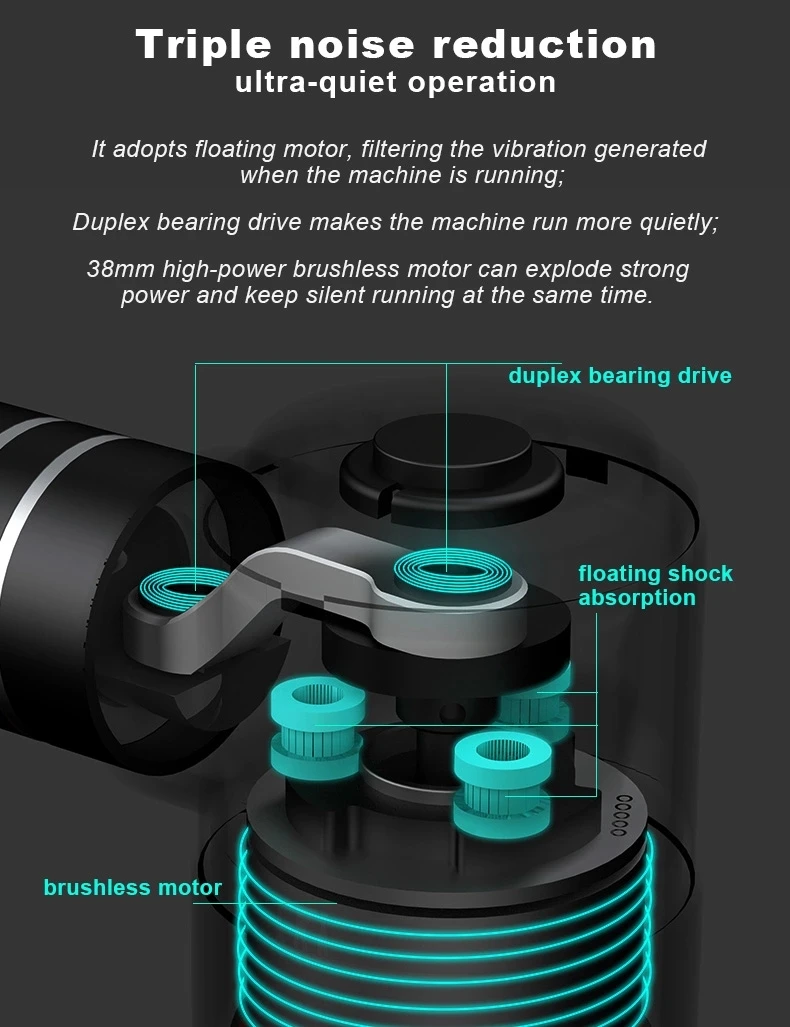 Triple noise reduction
ultra-quiet operation

It adopts floating motor, filtering the vibration generated when the machine is running;

Duplex bearing drive makes the machine run more quietly;

38mm high-power brushless motor can explode strong power and keep silent running at the same time.

duplex bearing drive

floating shock absorption

brushless motor