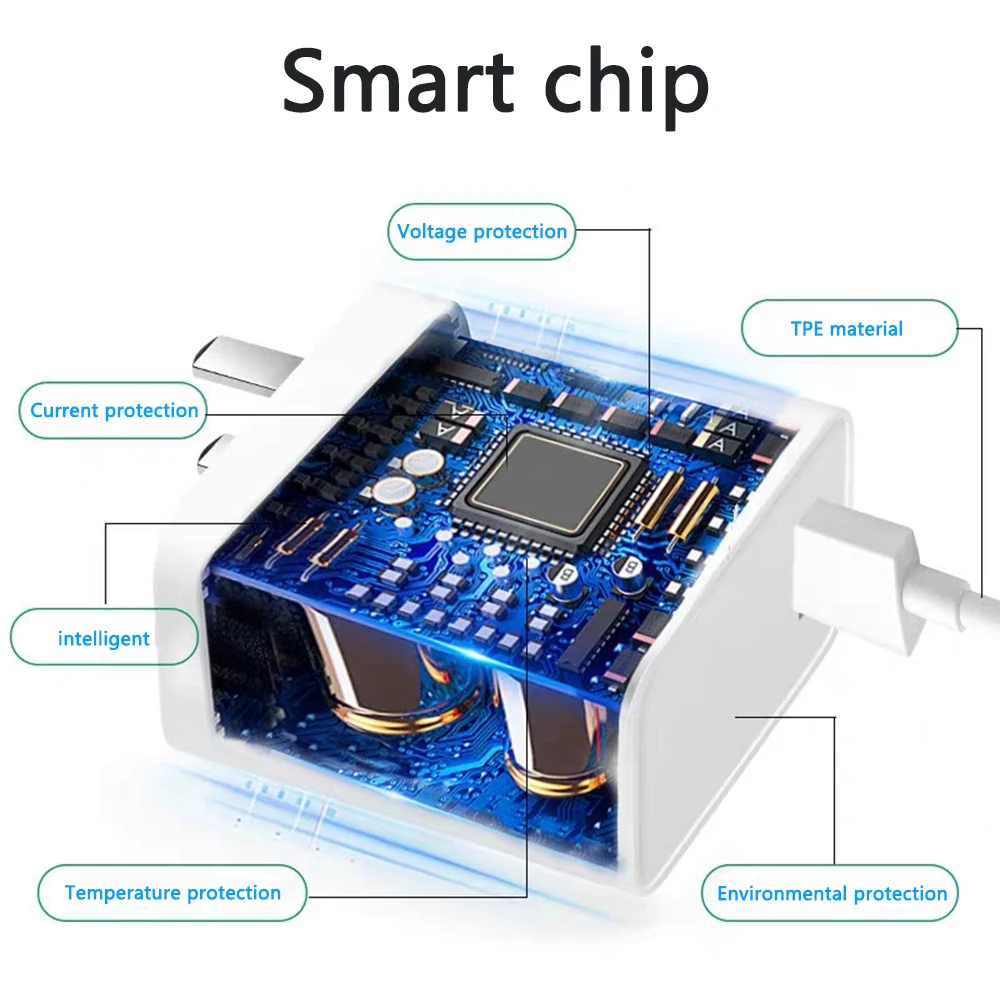 Smart chip

Voltage protection

TPE material

Current protection

intelligent

Temperature protection

Environmental protection