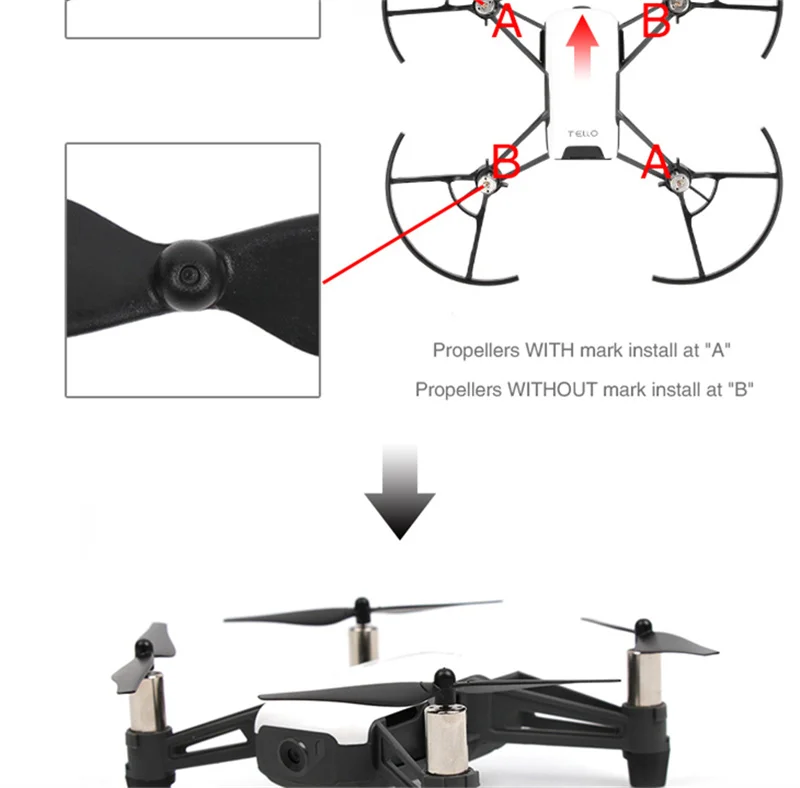 A
B
TELLO
B
A

Propellers WITH mark install at "A"

Propellers WITHOUT mark install at "B"