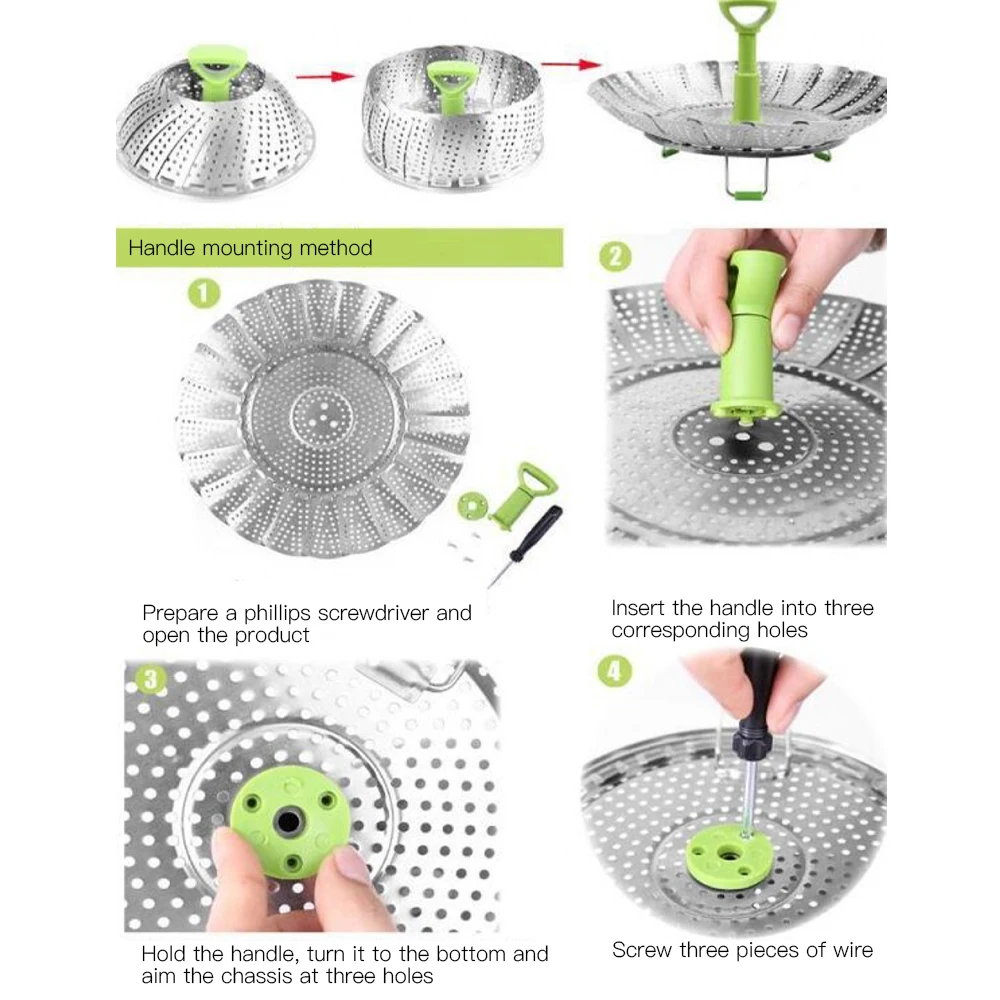 Handle mounting method

1

Prepare a phillips screwdriver and open the product

2

Insert the handle into three corresponding holes

3

Hold the handle, turn it to the bottom and aim the chassis at three holes

4

Screw three pieces of wire