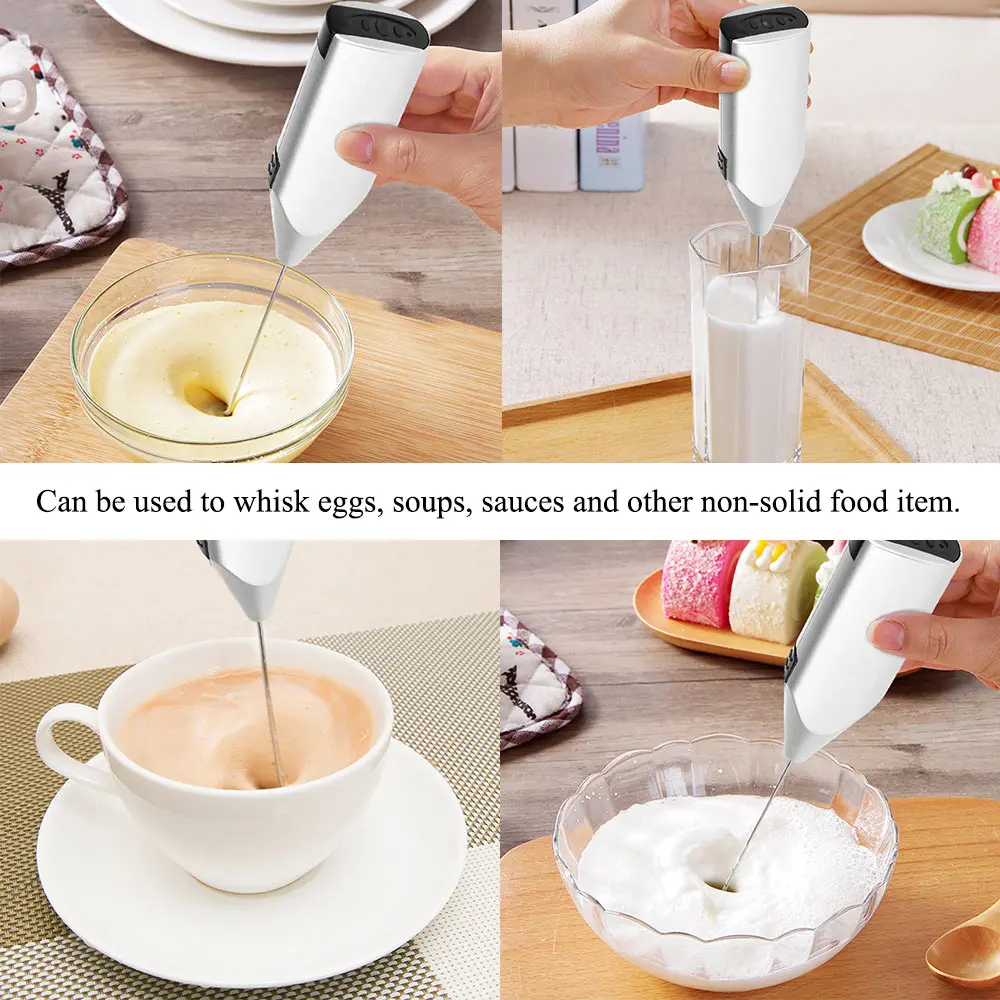 Can be used to whisk eggs, soups, sauces and other non-solid food item.