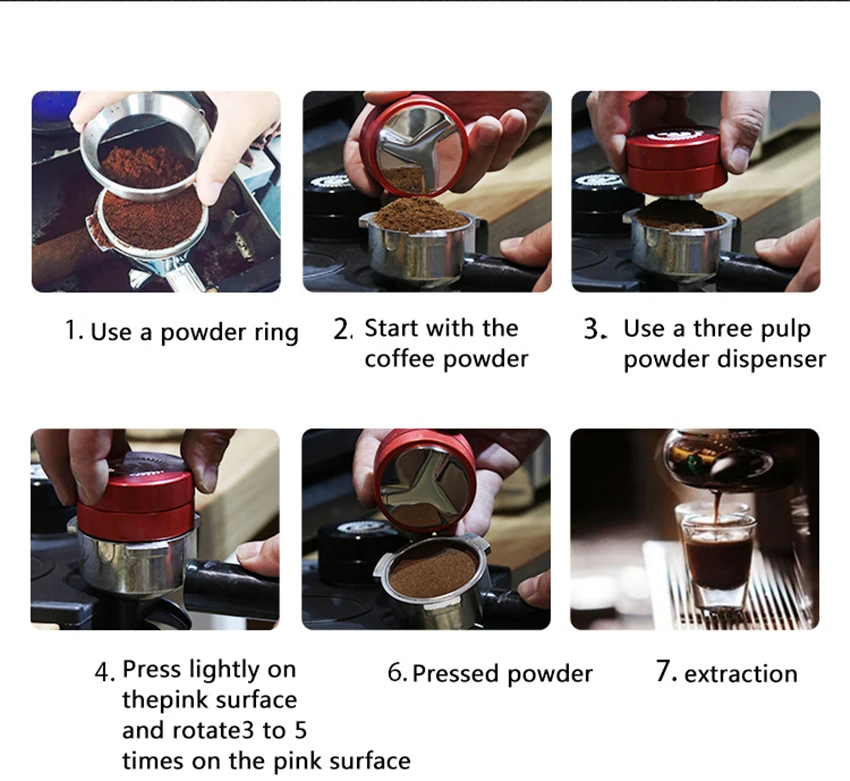 1. Use a powder ring

2. Start with the coffee powder

3. Use a three pulp powder dispenser

4. Press lightly on thepink surface and rotate3 to 5 times on the pink surface

6. Pressed powder

7. extraction