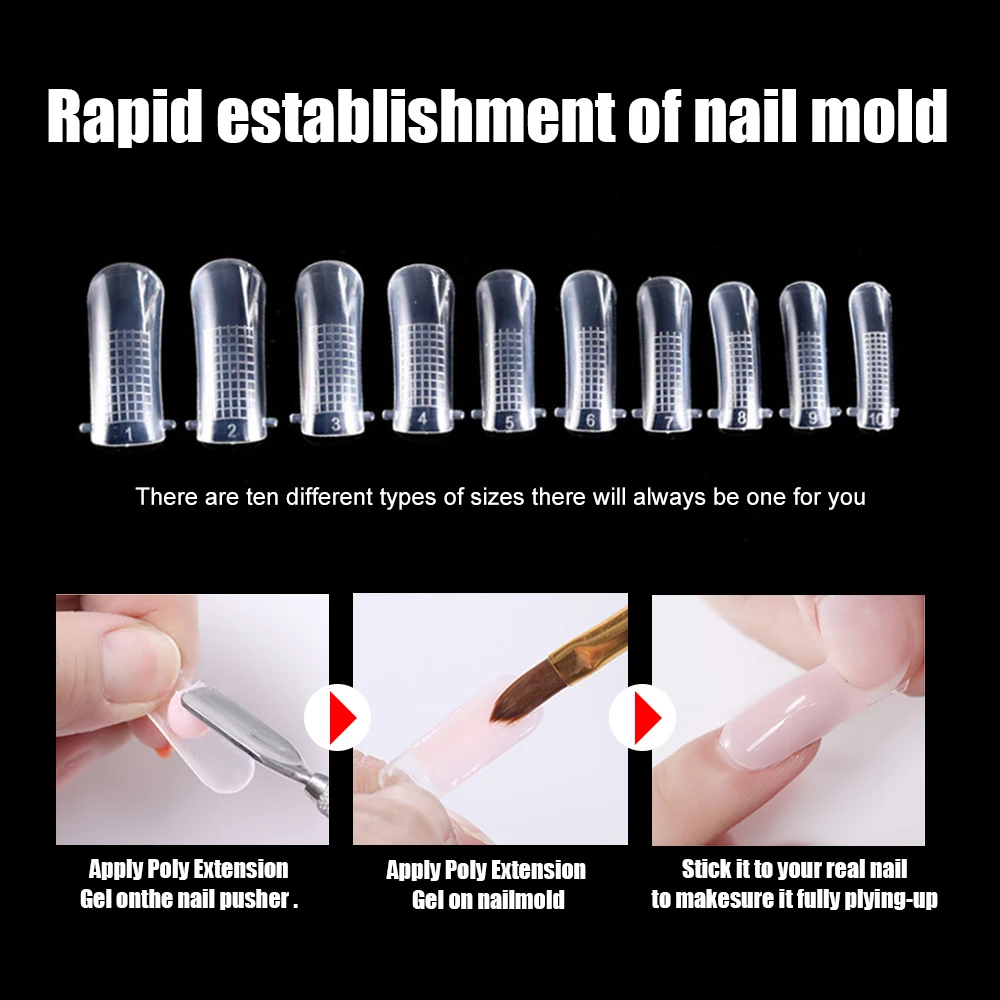 Rapid establishment of nail mold

1 2 3 4 5 6 7 8 9 10

There are ten different types of sizes there will always be one for you

Apply Poly Extension Gel onthe nail pusher .

Apply Poly Extension Gel on nailmold

Stick it to your real nail to makesure it fully plying-up