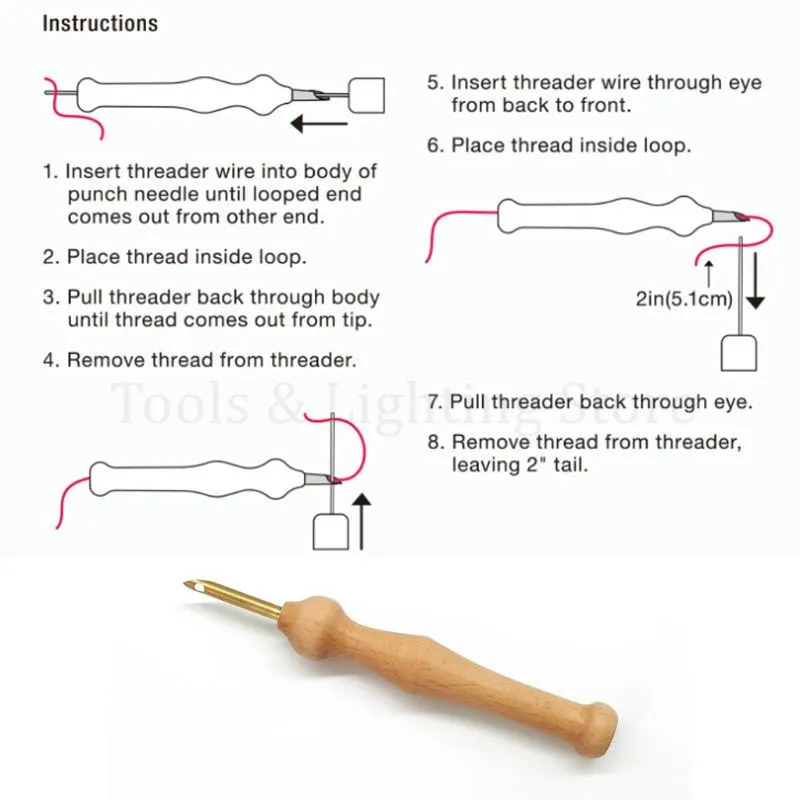 Instructions

1. Insert threader wire into body of punch needle until looped end comes out from other end.

2. Place thread inside loop.

3. Pull threader back through body until thread comes out from tip.

4. Remove thread from threader.

5. Insert threader wire through eye from back to front.

6. Place thread inside loop.

2in(5.1cm)

7. Pull threader back through eye.

8. Remove thread from threader, leaving 2" tail.

Tools & Lighting Store