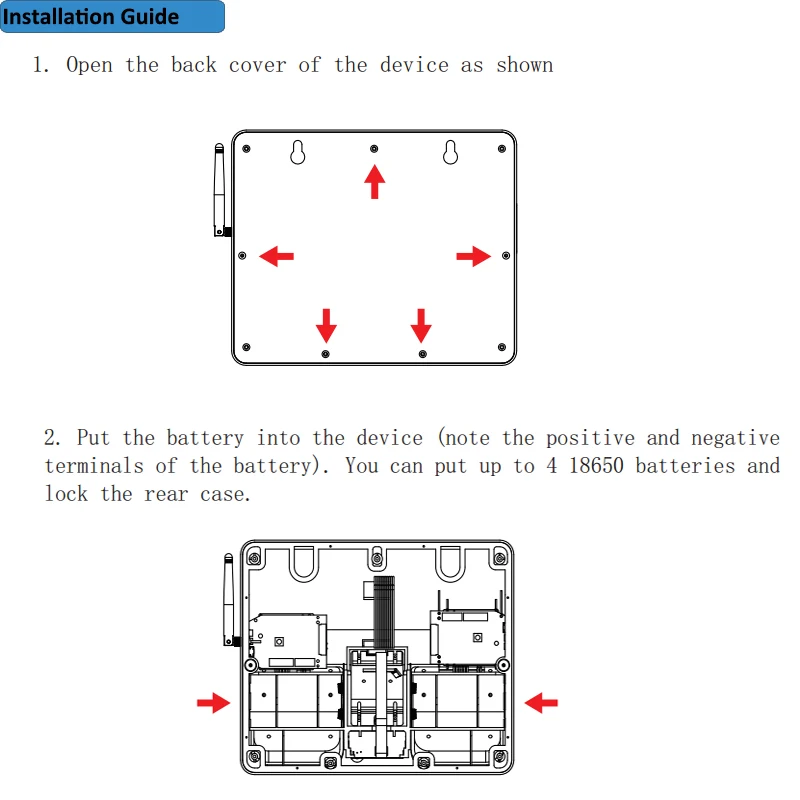 Installation Guide

1. Open the back cover of the device as shown

2. Put the battery into the device (note the positive and negative terminals of the battery). You can put up to 4 18650 batteries and lock the rear case.