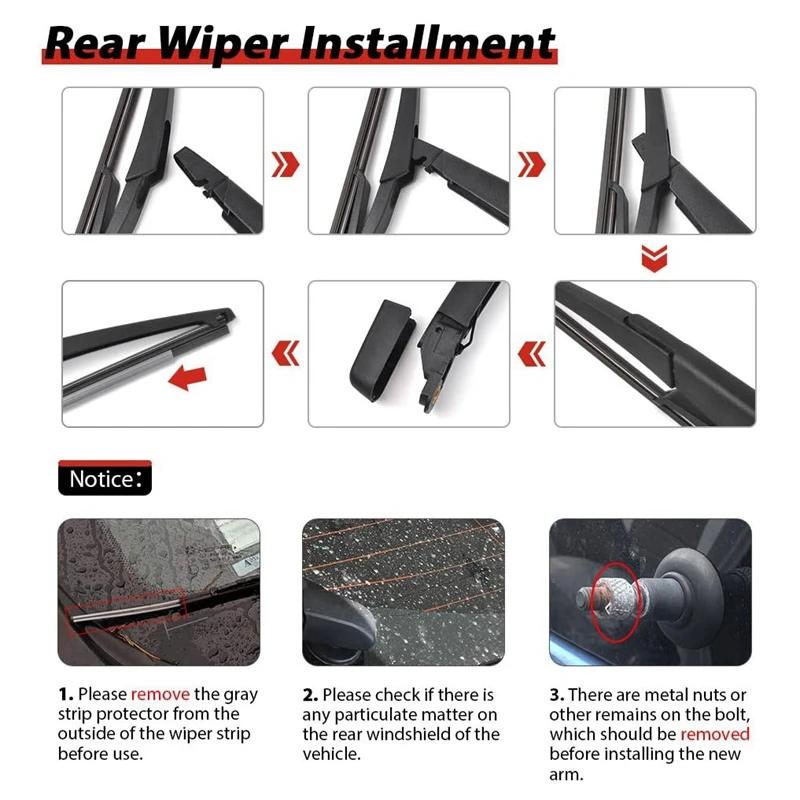 Rear Wiper Installment

Notice:

1. Please remove the gray strip protector from the outside of the wiper strip before use.

2. Please check if there is any particulate matter on the rear windshield of the vehicle.

3. There are metal nuts or other remains on the bolt, which should be removed before installing the new arm.