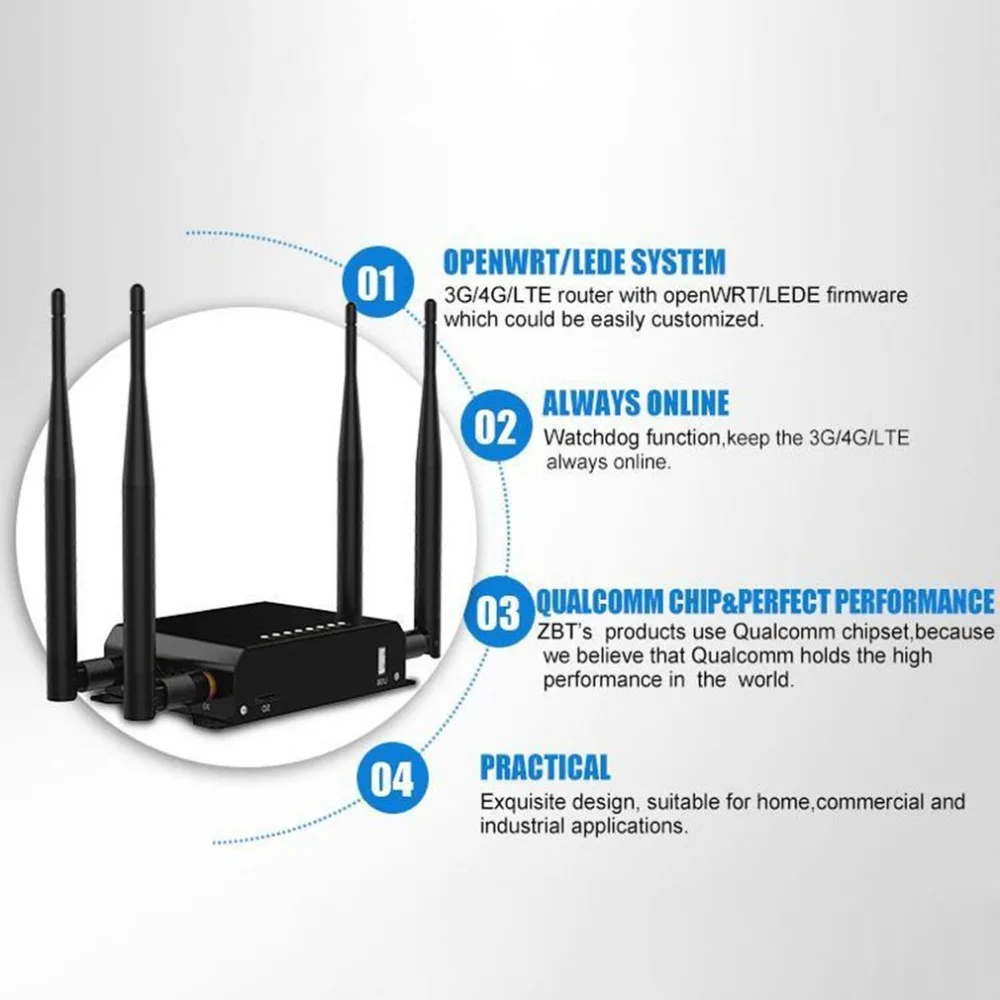 01
OPENWRT/LEDE SYSTEM
3G/4G/LTE router with openWRT/LEDE firmware which could be easily customized.

02
ALWAYS ONLINE
Watchdog function,keep the 3G/4G/LTE always online.

03
QUALCOMM CHIP&PERFECT PERFORMANCE
ZBT's products use Qualcomm chipset,because we believe that Qualcomm holds the high performance in the world.

04
PRACTICAL
Exquisite design, suitable for home,commercial and industrial applications.