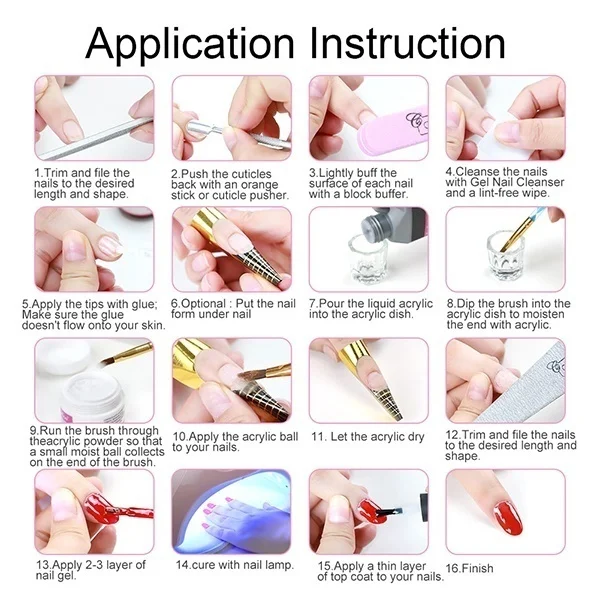 Application Instruction

1.Trim and file the nails to the desired length and shape.

2.Push the cuticles back with an orange stick or cuticle pusher.

3.Lightly buff the surface of each nail with a block buffer.

4.Cleanse the nails with Gel Nail Cleanser and a lint-free wipe.

5.Apply the tips with glue; Make sure the glue doesn't flow onto your skin.

6.Optional : Put the nail form under nail

7.Pour the liquid acrylic into the acrylic dish.

8.Dip the brush into the acrylic dish to moisten the end with acrylic.

9.Run the brush through theacrylic powder so that a small moist ball collects on the end of the brush.

10.Apply the acrylic ball to your nails.

11. Let the acrylic dry

12.Trim and file the nails to the desired length and shape.

13.Apply 2-3 layer of nail gel.

14.cure with nail lamp.

15.Apply a thin layer of top coat to your nails.

16.Finish