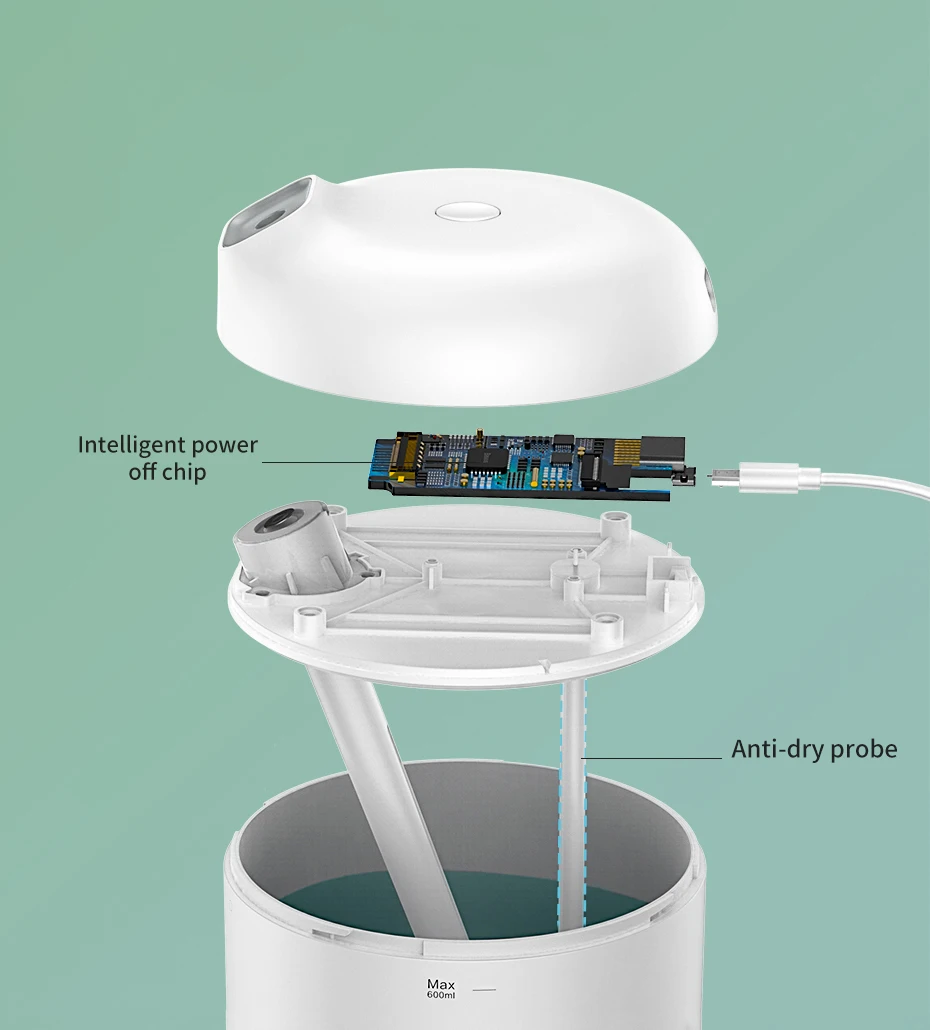 Intelligent power off chip

Anti-dry probe

Max
600ml