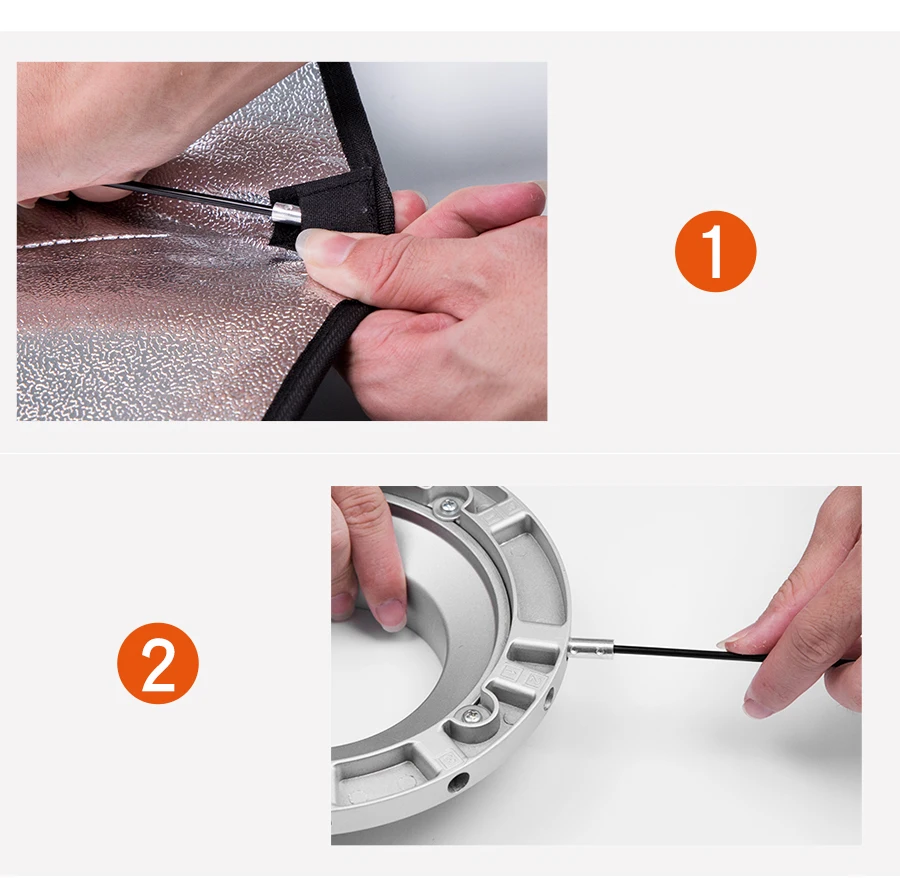 1

2