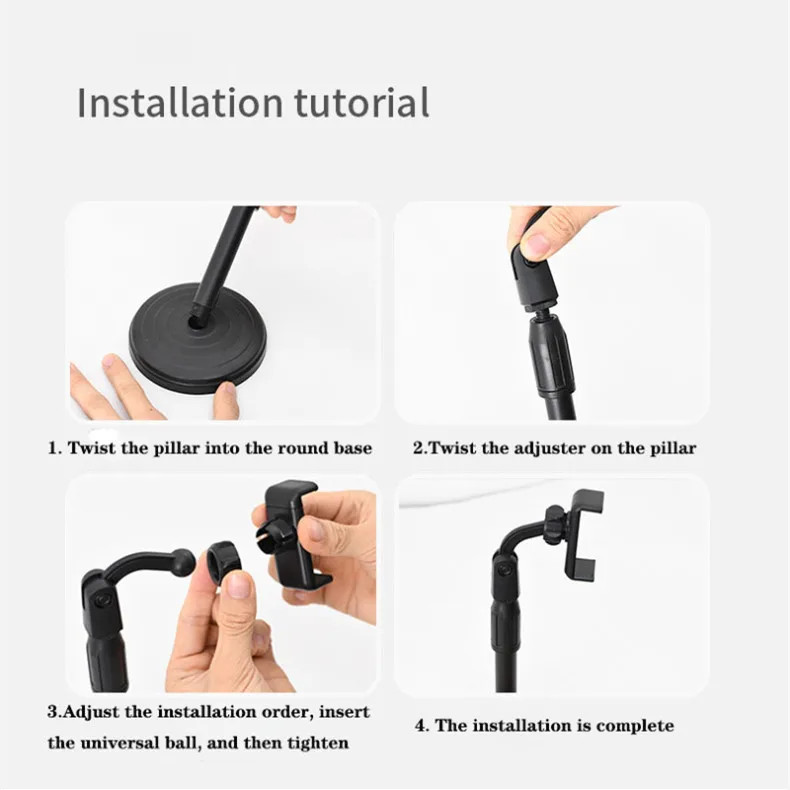 Installation tutorial

1. Twist the pillar into the round base

2.Twist the adjuster on the pillar

3.Adjust the installation order, insert the universal ball, and then tighten

4. The installation is complete