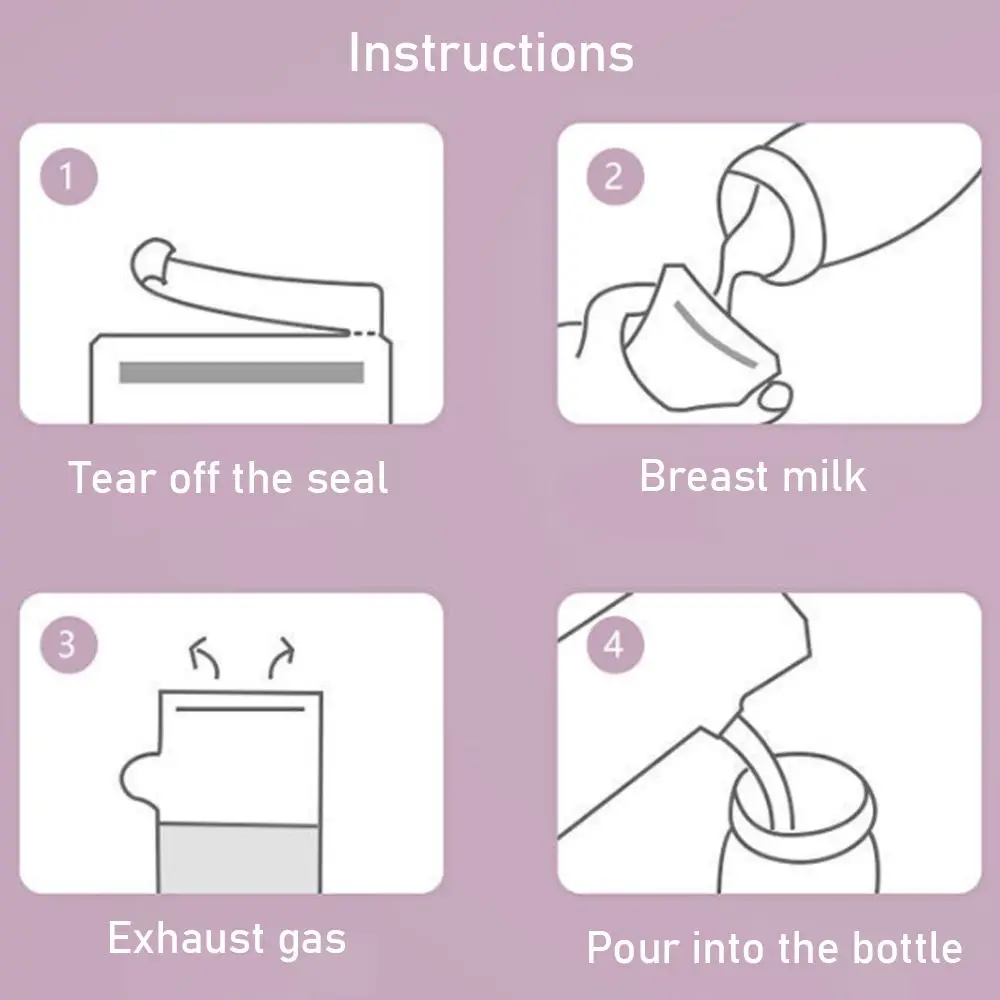 Instructions

1

Tear off the seal

2

Breast milk

3

Exhaust gas

4

Pour into the bottle