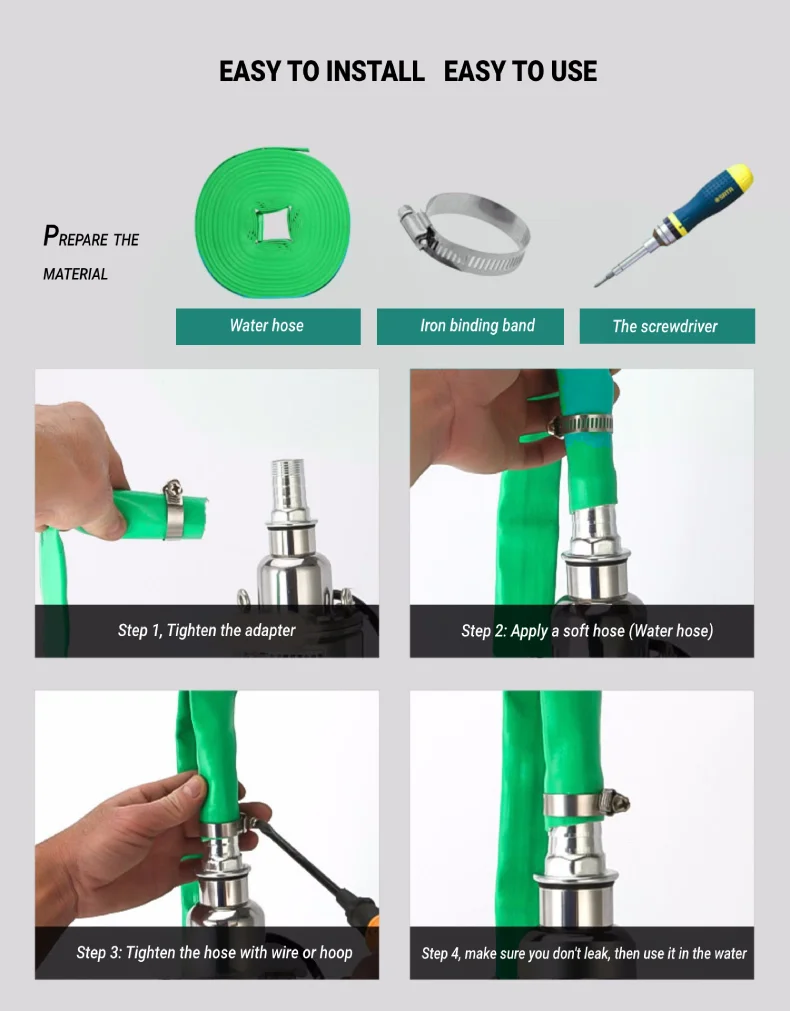 EASY TO INSTALL   EASY TO USE

PREPARE THE MATERIAL

Water hose

Iron binding band

The screwdriver

Step 1, Tighten the adapter

Step 2: Apply a soft hose (Water hose)

Step 3: Tighten the hose with wire or hoop

Step 4, make sure you don't leak, then use it in the water