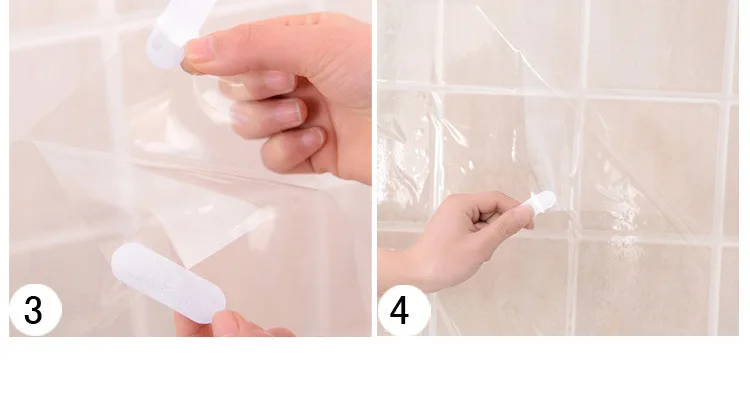 3

4