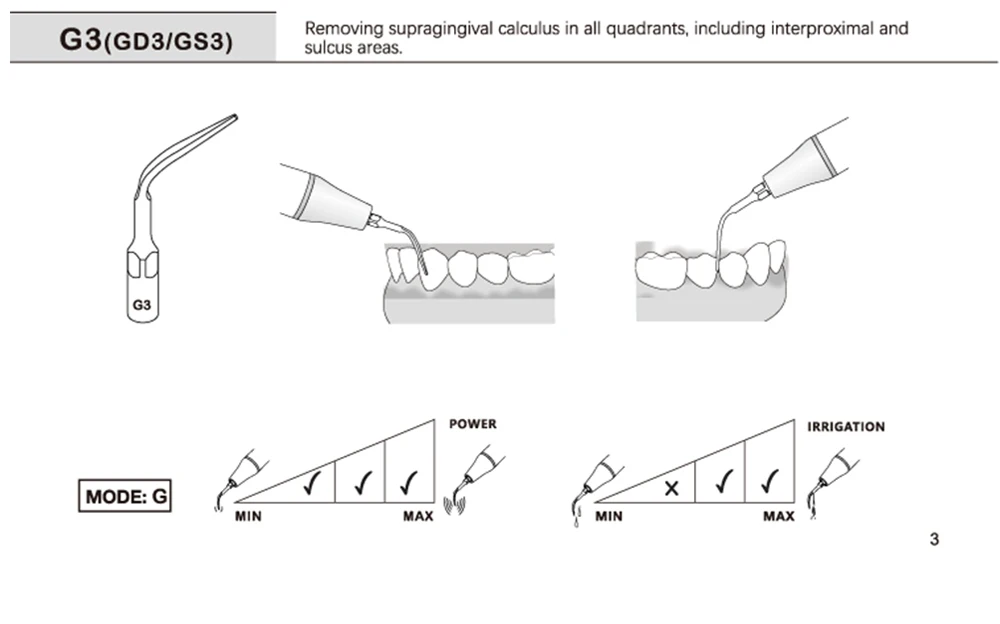 G3(GD3/GS3)

Removing supragingival calculus in all quadrants, including interproximal and sulcus areas.

G3

MODE: G

POWER

✓ ✓ ✓

MIN MAX

IRRIGATION

× ✓ ✓

MIN MAX

3