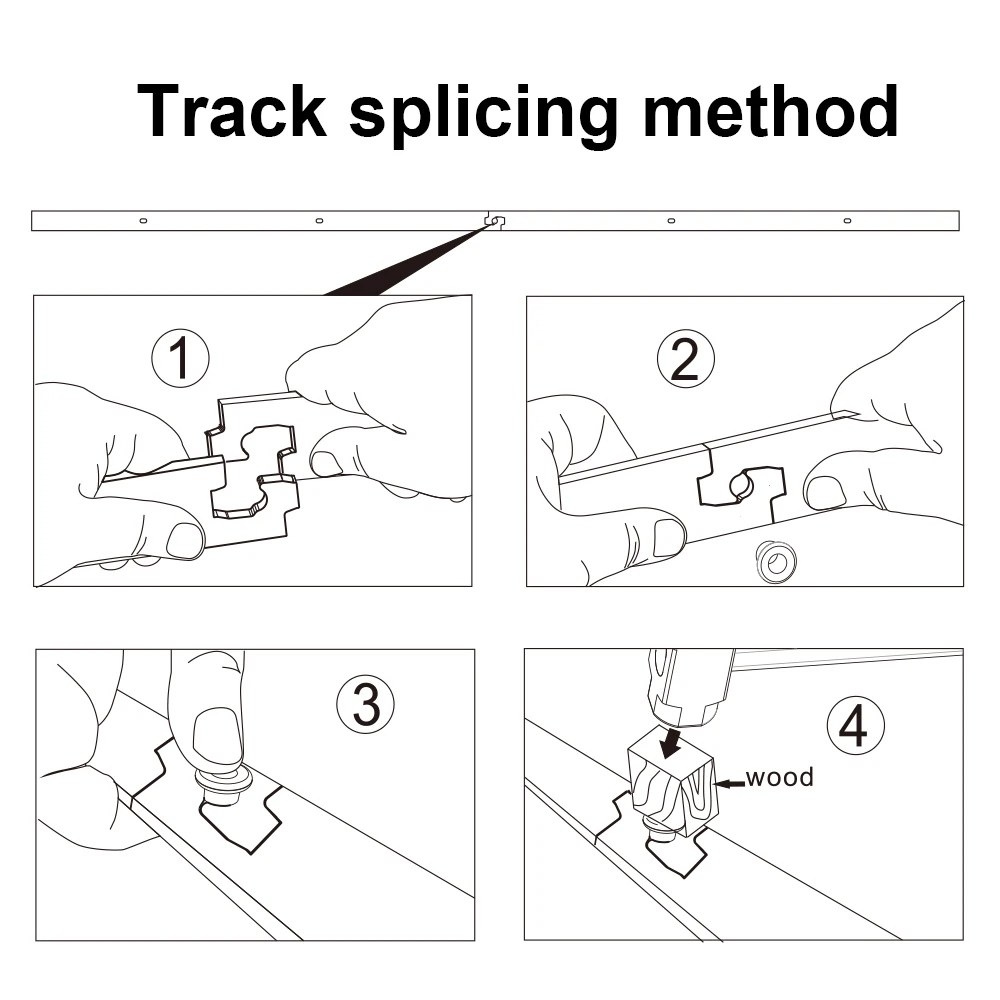 Track splicing method

1

2

3

4

wood