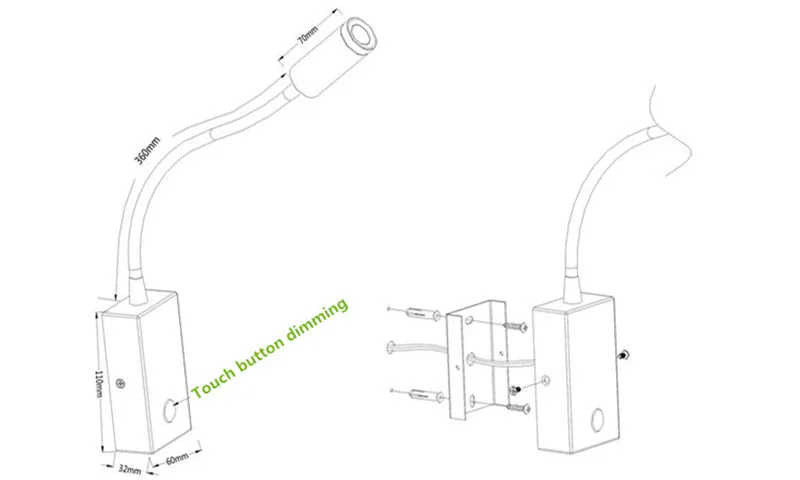 70mm

360mm

Touch button dimming

110mm

32mm

60mm