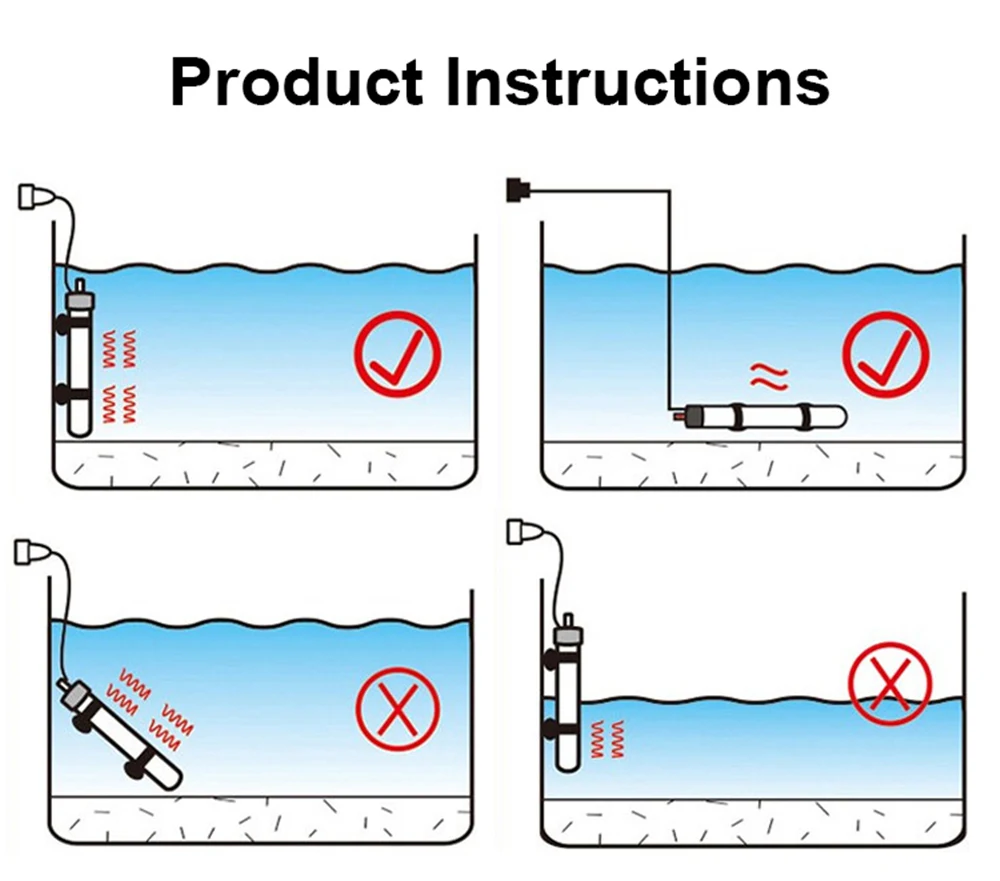 Product Instructions