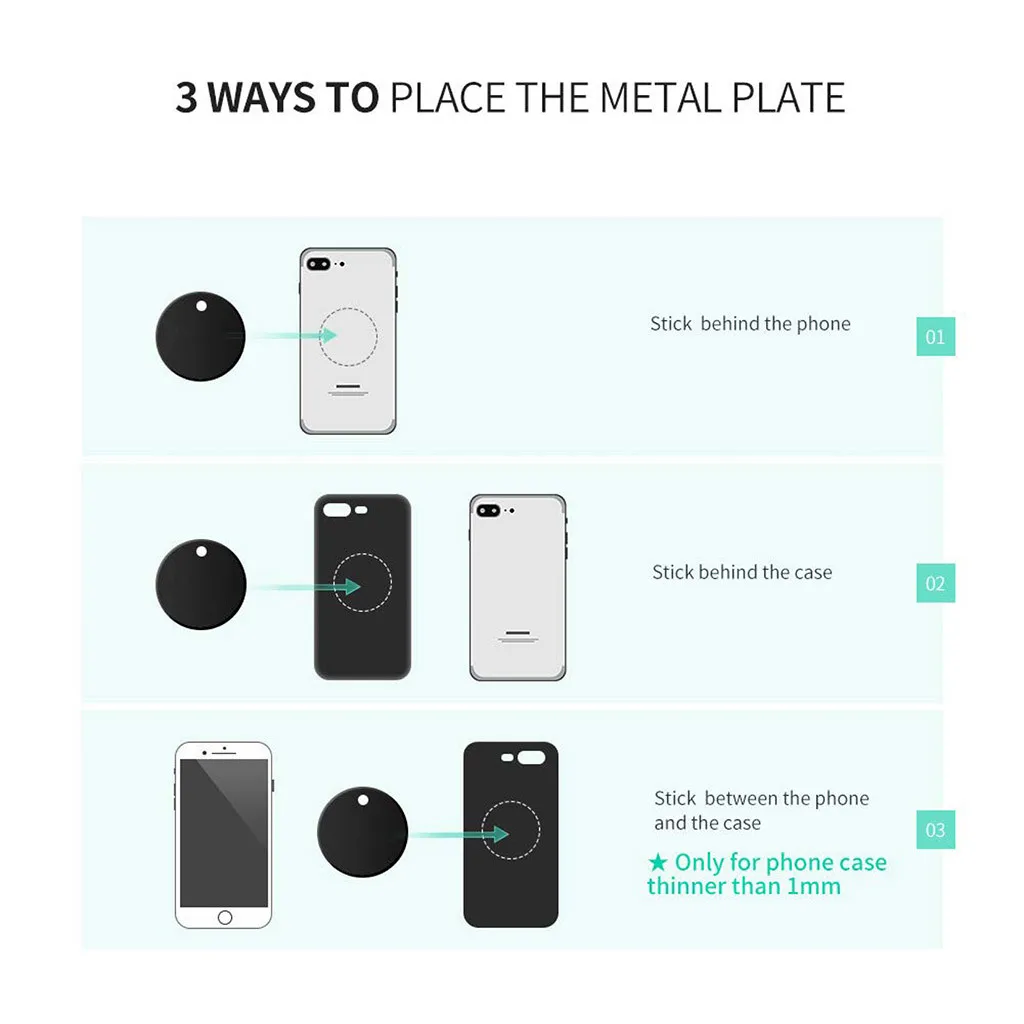 3 WAYS TO PLACE THE METAL PLATE

Stick behind the phone

01

Stick behind the case

02

Stick between the phone and the case

★ Only for phone case thinner than 1mm

03