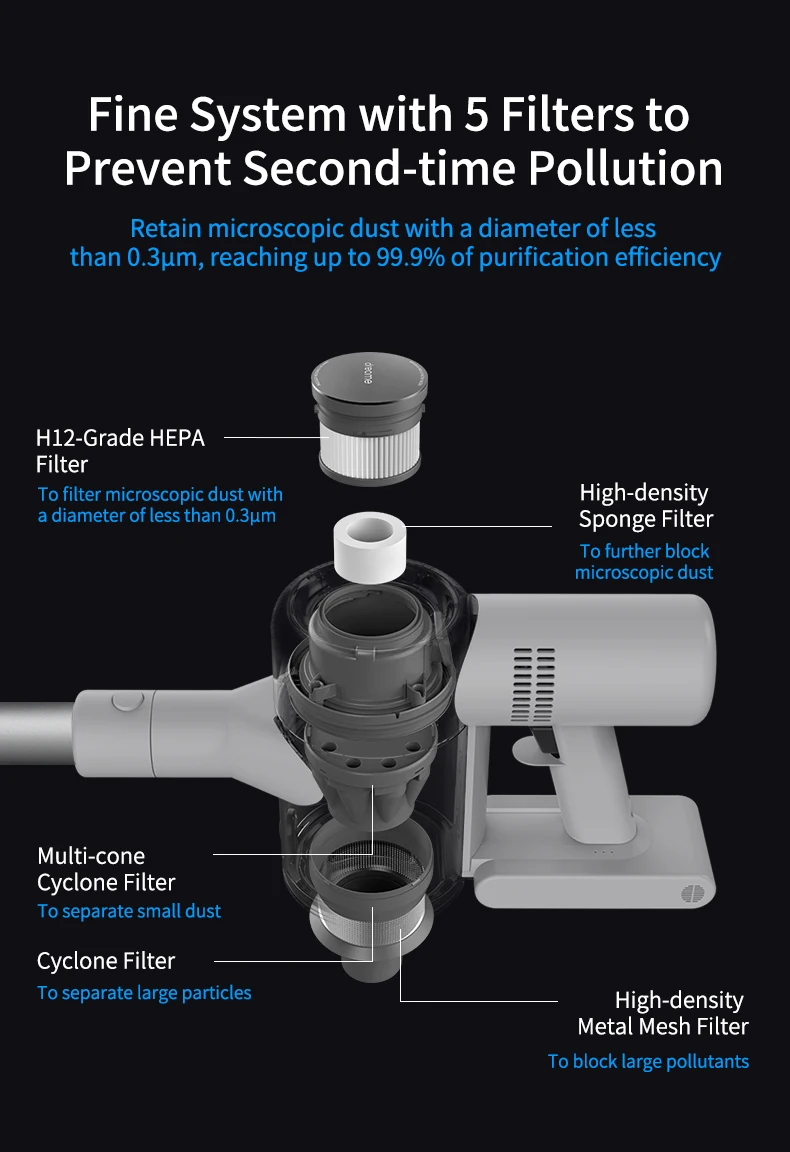 Fine System with 5 Filters to Prevent Second-time Pollution

Retain microscopic dust with a diameter of less than 0.3μm, reaching up to 99.9% of purification efficiency

dreame

H12-Grade HEPA Filter

To filter microscopic dust with a diameter of less than 0.3μm

High-density Sponge Filter

To further block microscopic dust

Multi-cone Cyclone Filter

To separate small dust

Cyclone Filter

To separate large particles

High-density Metal Mesh Filter

To block large pollutants