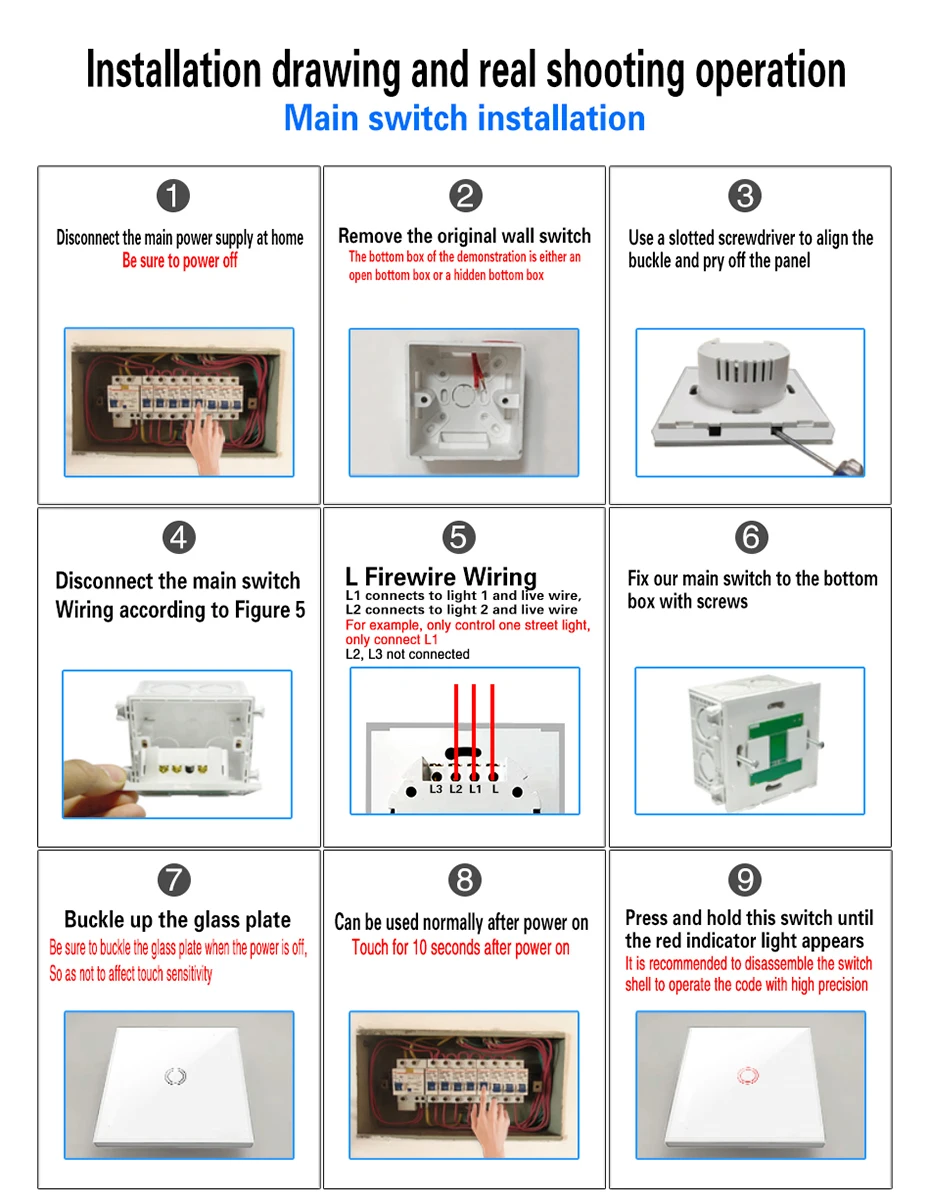 Installation drawing and real shooting operation

Main switch installation

1

Disconnect the main power supply at home

Be sure to power off

2

Remove the original wall switch

The bottom box of the demonstration is either an open bottom box or a hidden bottom box

3

Use a slotted screwdriver to align the buckle and pry off the panel

4

Disconnect the main switch

Wiring according to Figure 5

5

L Firewire Wiring

L1 connects to light 1 and live wire,

L2 connects to light 2 and live wire

For example, only control one street light, only connect L1

L2, L3 not connected

L3 L2 L1 L

6

Fix our main switch to the bottom box with screws

7

Buckle up the glass plate

Be sure to buckle the glass plate when the power is off, So as not to affect touch sensitivity

8

Can be used normally after power on

Touch for 10 seconds after power on

9

Press and hold this switch until the red indicator light appears

It is recommended to disassemble the switch shell to operate the code with high precision