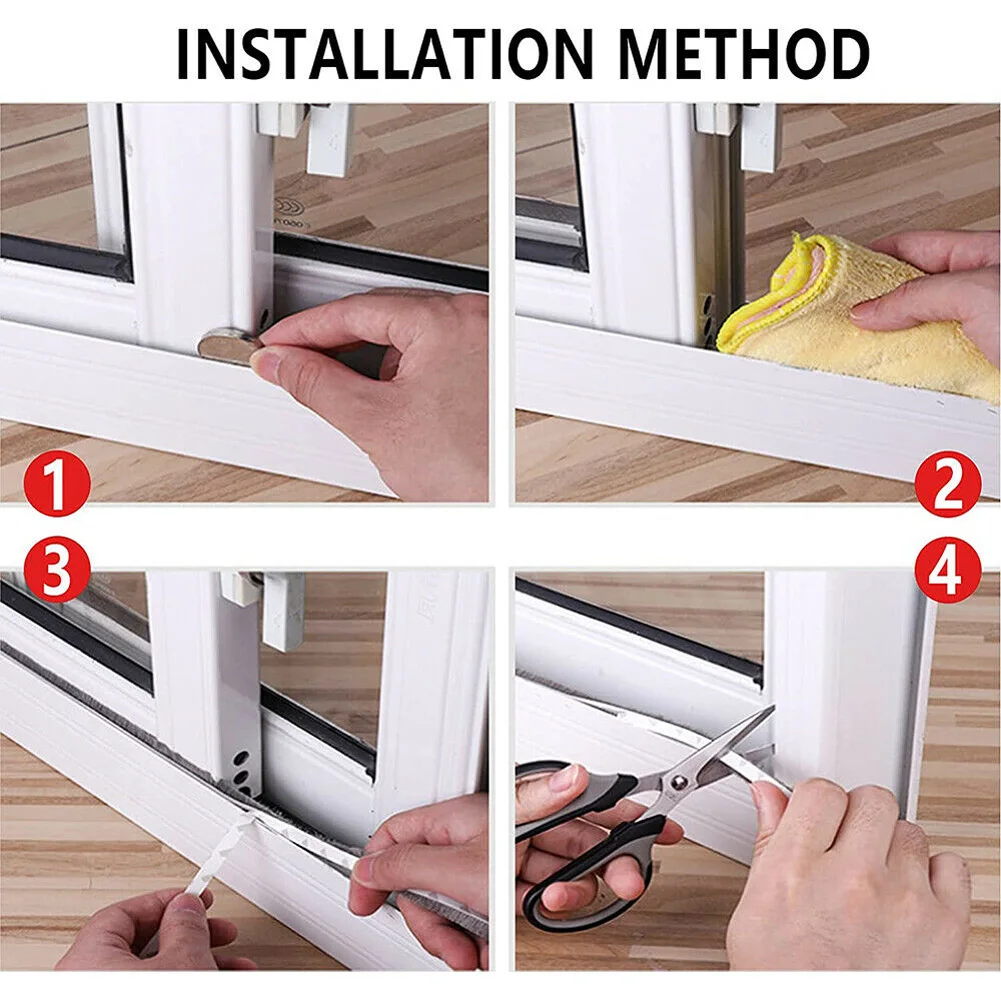 INSTALLATION METHOD

1

2

3

4