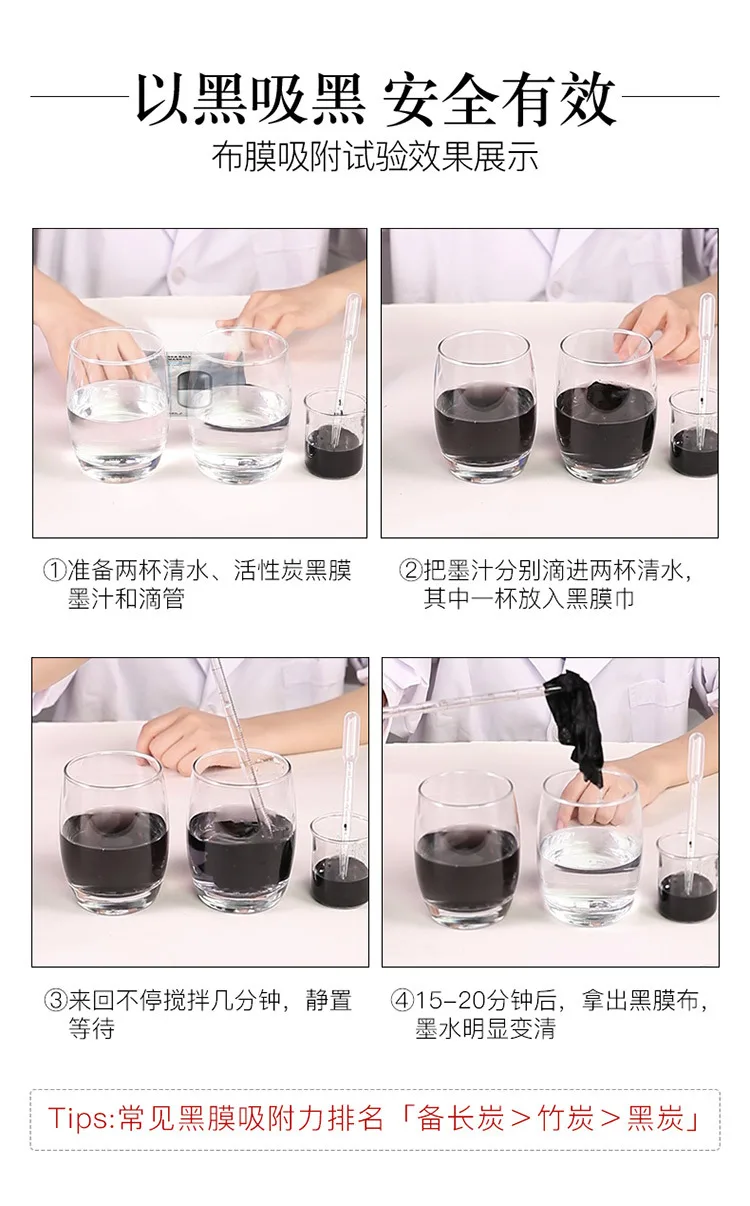 以黑吸黑 安全有效

布膜吸附试验效果展示

①准备两杯清水、活性炭黑膜墨汁和滴管

②把墨汁分别滴进两杯清水，其中一杯放入黑膜巾

③来回不停搅拌几分钟，静置等待

④15-20分钟后，拿出黑膜布，墨水明显变清

Tips:常见黑膜吸附力排名「备长炭＞竹炭＞黑炭」