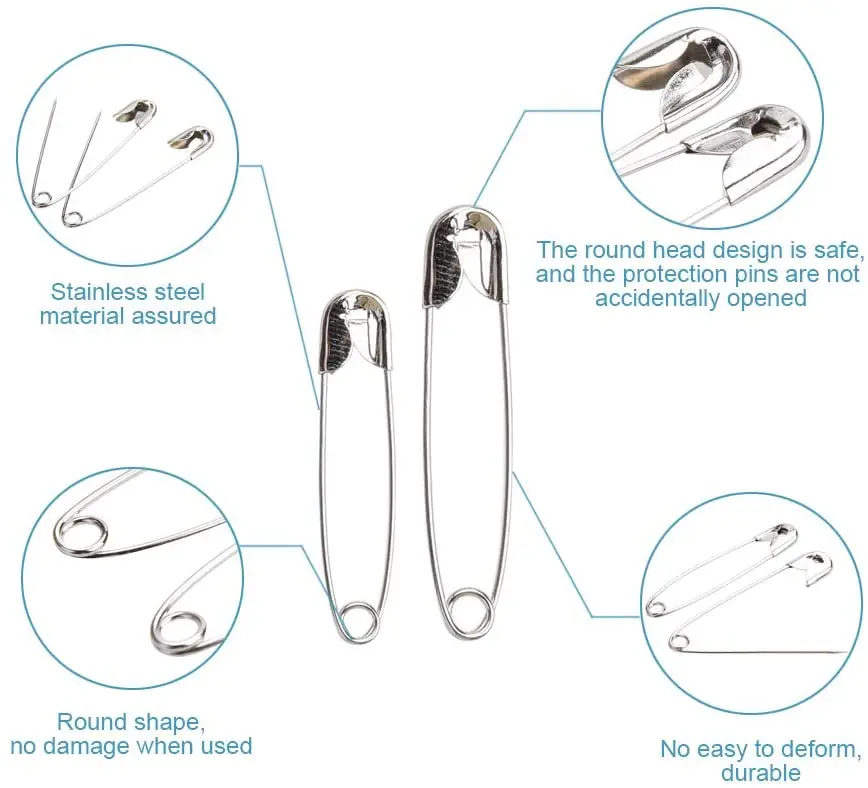 Stainless steel material assured

The round head design is safe, and the protection pins are not accidentally opened

Round shape, no damage when used

No easy to deform, durable