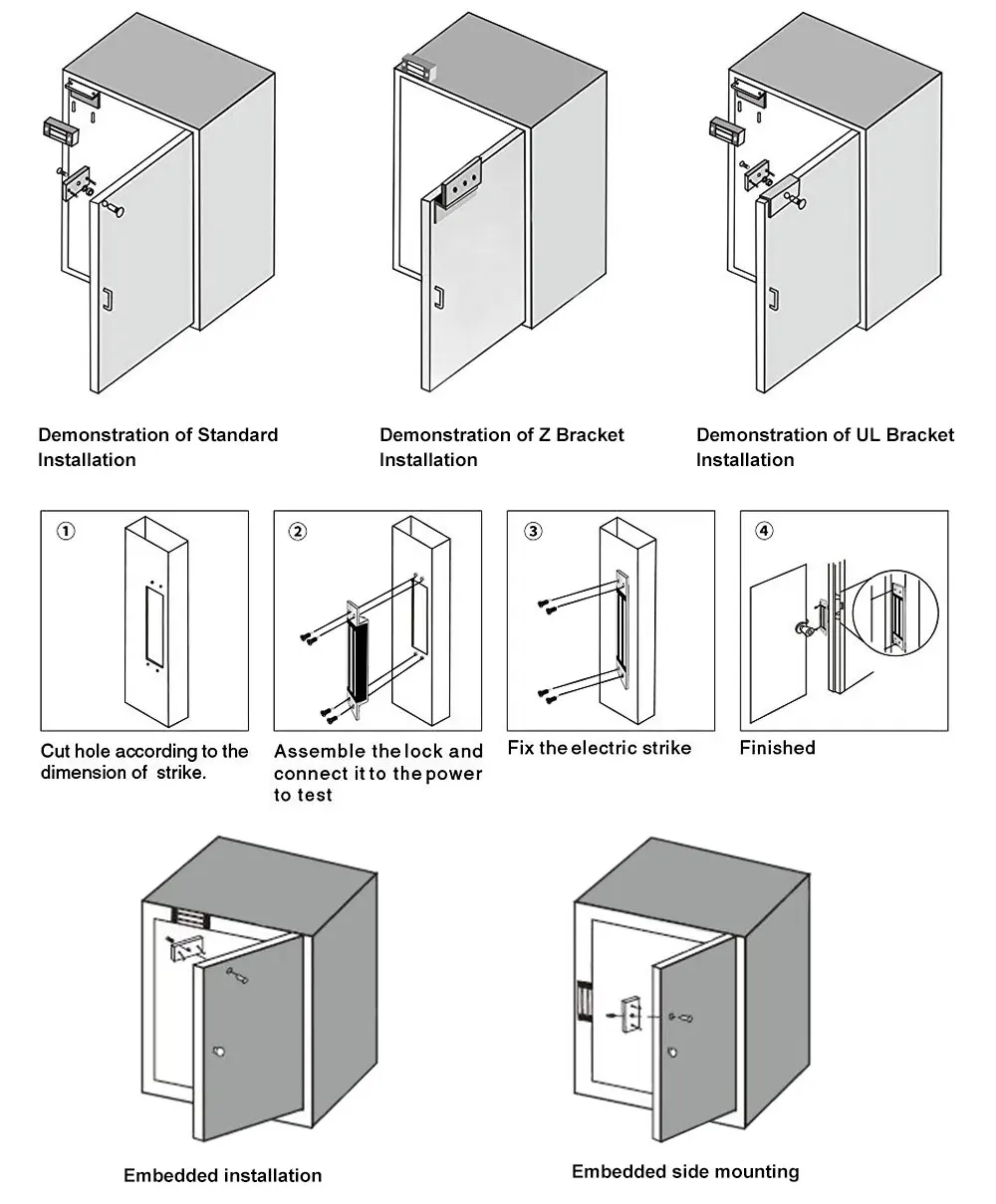 Demonstration of Standard Installation

Demonstration of Z Bracket Installation

Demonstration of UL Bracket Installation

①

Cut hole according to the dimension of strike.

②

Assemble the lock and connect it to the power to test

③

Fix the electric strike

④

Finished

Embedded installation

Embedded side mounting