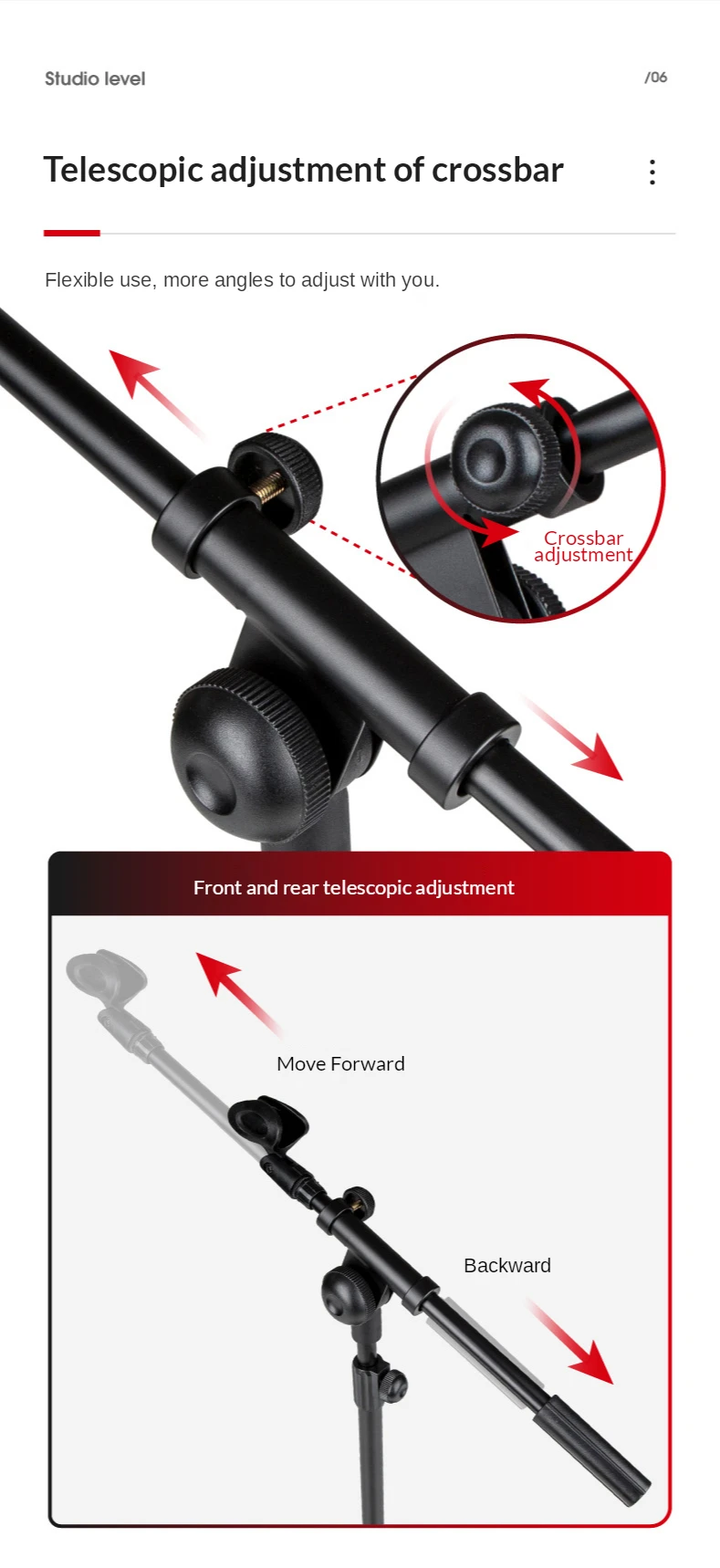 Studio level

/06

Telescopic adjustment of crossbar

Flexible use, more angles to adjust with you.

Crossbar adjustment

Front and rear telescopic adjustment

Move Forward

Backward