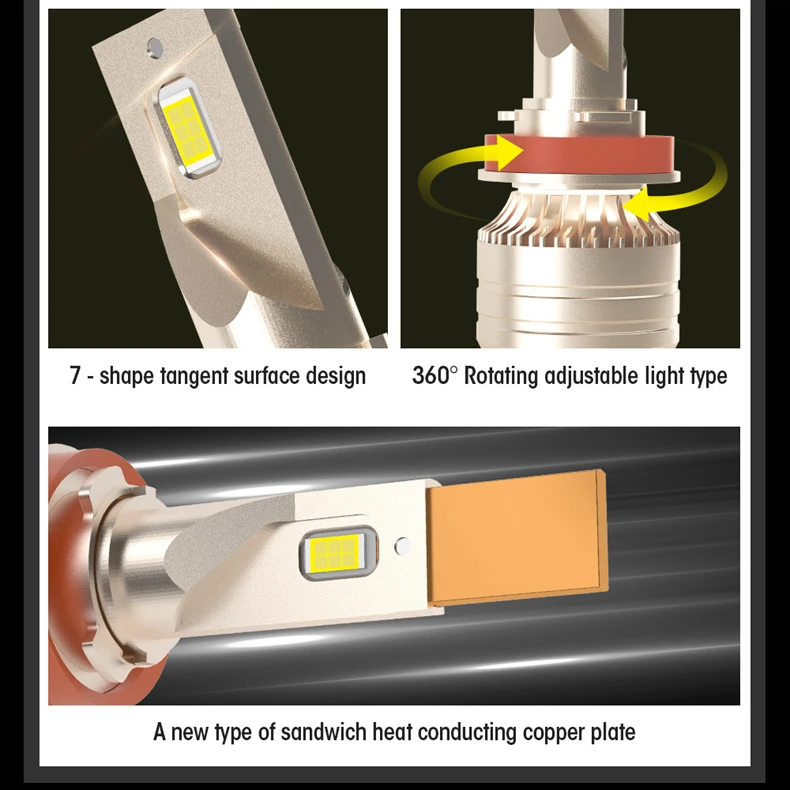 7 - shape tangent surface design

360° Rotating adjustable light type

A new type of sandwich heat conducting copper plate