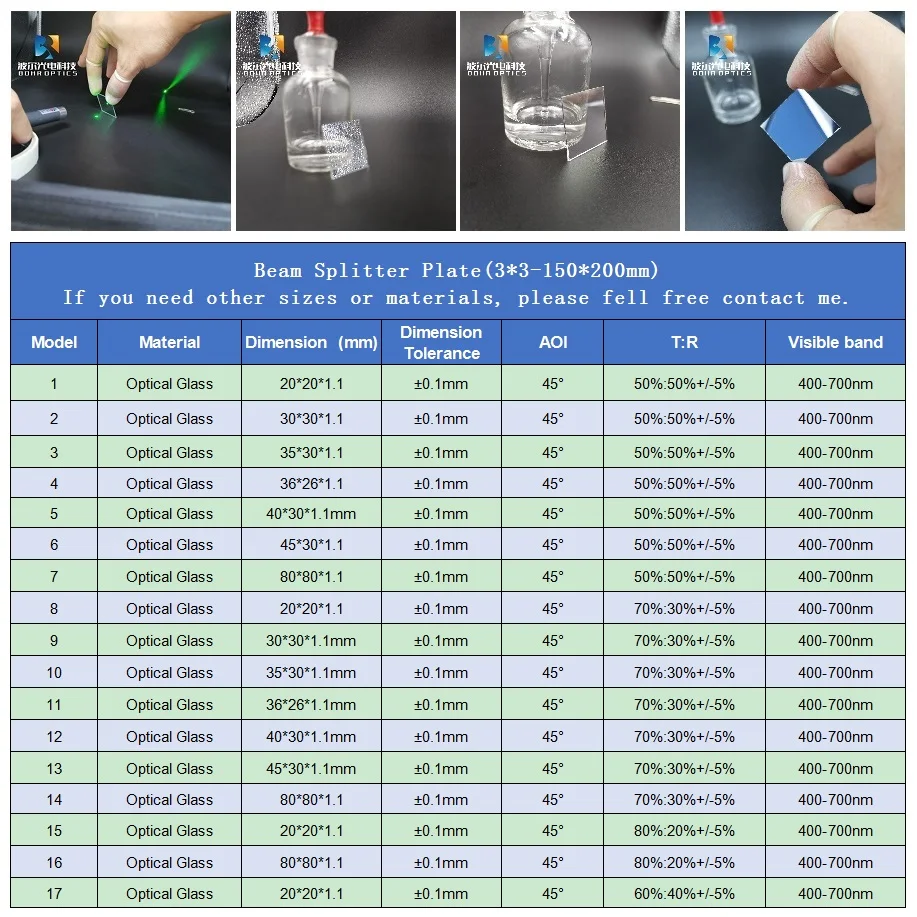 波尔光电科技
BOHR OPTICS

波尔光电科技
BOHR OPTICS

波尔光电科技
BOHR OPTICS

波尔光电科技
BOHR OPTICS

Beam Splitter Plate(3*3-150*200mm)
If you need other sizes or materials, please fell free contact me.

| Model | Material | Dimension (mm) | Dimension Tolerance | AOI | T:R | Visible band |
|---|---|---|---|---|---|---|
| 1 | Optical Glass | 20*20*1.1 | ±0.1mm | 45° | 50%:50%+/-5% | 400-700nm |
| 2 | Optical Glass | 30*30*1.1 | ±0.1mm | 45° | 50%:50%+/-5% | 400-700nm |
| 3 | Optical Glass | 35*30*1.1 | ±0.1mm | 45° | 50%:50%+/-5% | 400-700nm |
| 4 | Optical Glass | 36*26*1.1 | ±0.1mm | 45° | 50%:50%+/-5% | 400-700nm |
| 5 | Optical Glass | 40*30*1.1mm | ±0.1mm | 45° | 50%:50%+/-5% | 400-700nm |
| 6 | Optical Glass | 45*30*1.1 | ±0.1mm | 45° | 50%:50%+/-5% | 400-700nm |
| 7 | Optical Glass | 80*80*1.1 | ±0.1mm | 45° | 50%:50%+/-5% | 400-700nm |
| 8 | Optical Glass | 20*20*1.1 | ±0.1mm | 45° | 70%:30%+/-5% | 400-700nm |
| 9 | Optical Glass | 30*30*1.1mm | ±0.1mm | 45° | 70%:30%+/-5% | 400-700nm |
| 10 | Optical Glass | 35*30*1.1mm | ±0.1mm | 45° | 70%:30%+/-5% | 400-700nm |
| 11 | Optical Glass | 36*26*1.1mm | ±0.1mm | 45° | 70%:30%+/-5% | 400-700nm |
| 12 | Optical Glass | 40*30*1.1mm | ±0.1mm | 45° | 70%:30%+/-5% | 400-700nm |
| 13 | Optical Glass | 45*30*1.1mm | ±0.1mm | 45° | 70%:30%+/-5% | 400-700nm |
| 14 | Optical Glass | 80*80*1.1 | ±0.1mm | 45° | 70%:30%+/-5% | 400-700nm |
| 15 | Optical Glass | 20*20*1.1 | ±0.1mm | 45° | 80%:20%+/-5% | 400-700nm |
| 16 | Optical Glass | 80*80*1.1 | ±0.1mm | 45° | 80%:20%+/-5% | 400-700nm |
| 17 | Optical Glass | 20*20*1.1 | ±0.1mm | 45° | 60%:40%+/-5% | 400-700nm |